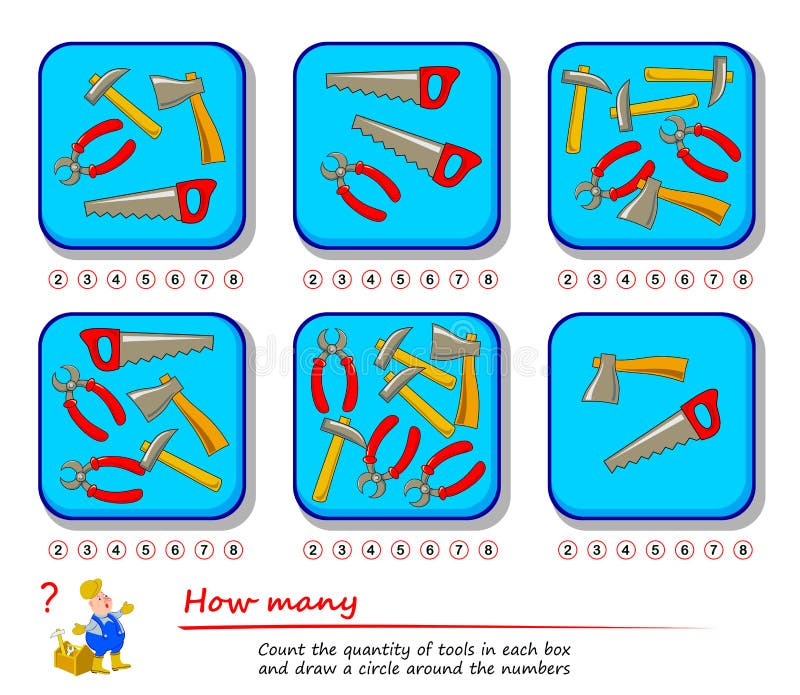 2 3 4 5 6 7 8

2 3 4 5 6 7 8

2 3 4 5 6 7 8

2 3 4 5 6 7 8

2 3 4 5 6 7 8

2 3 4 5 6 7 8

?

How many

Count the quantity of tools in each box and draw a circle around the numbers