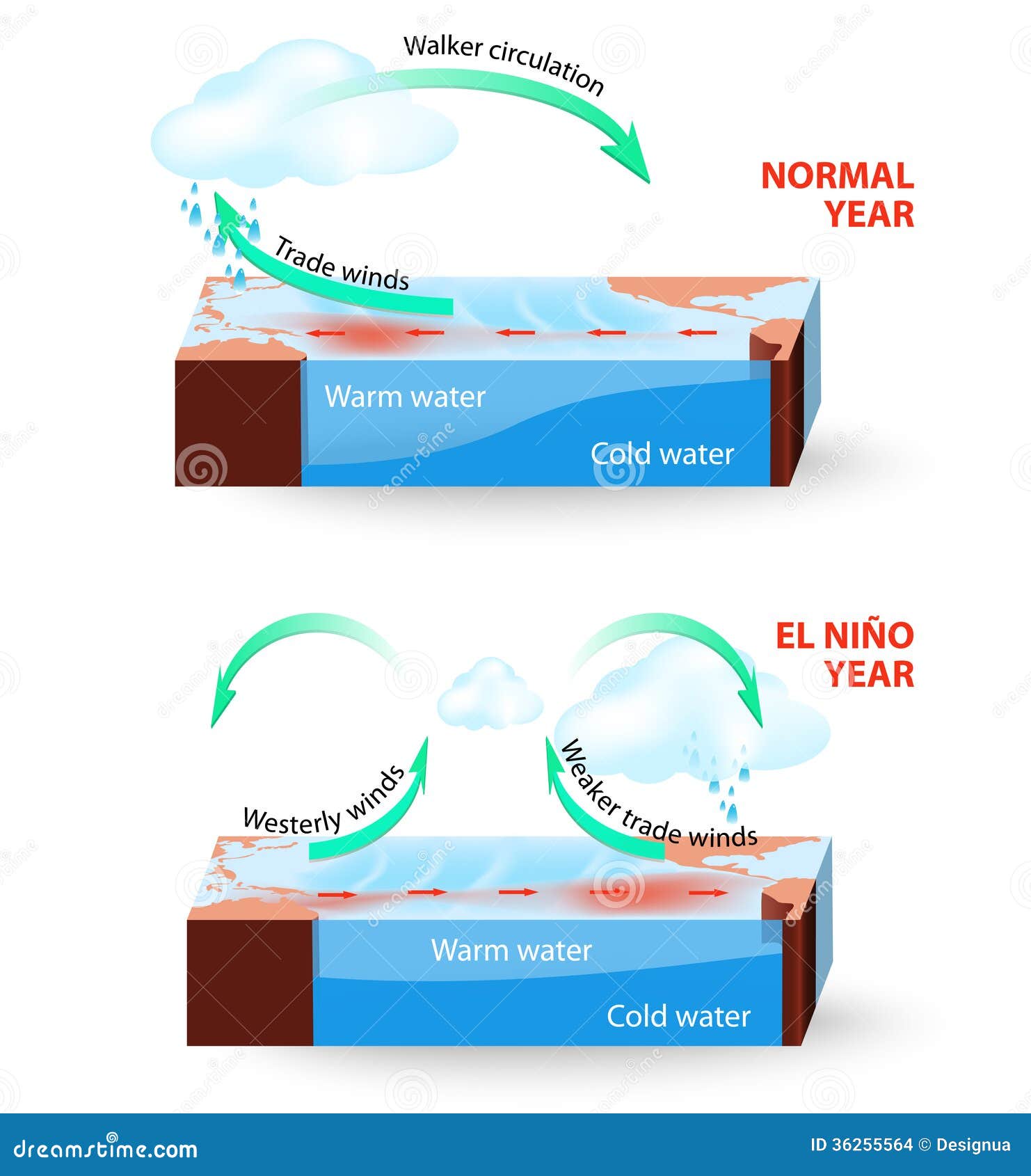 Walker circulation

NORMAL YEAR

Trade winds

Warm water

Cold water

EL NIÑO YEAR

Westerly winds

Weaker trade winds

Warm water

Cold water

dreamstime.com

ID 36255564 © Designua