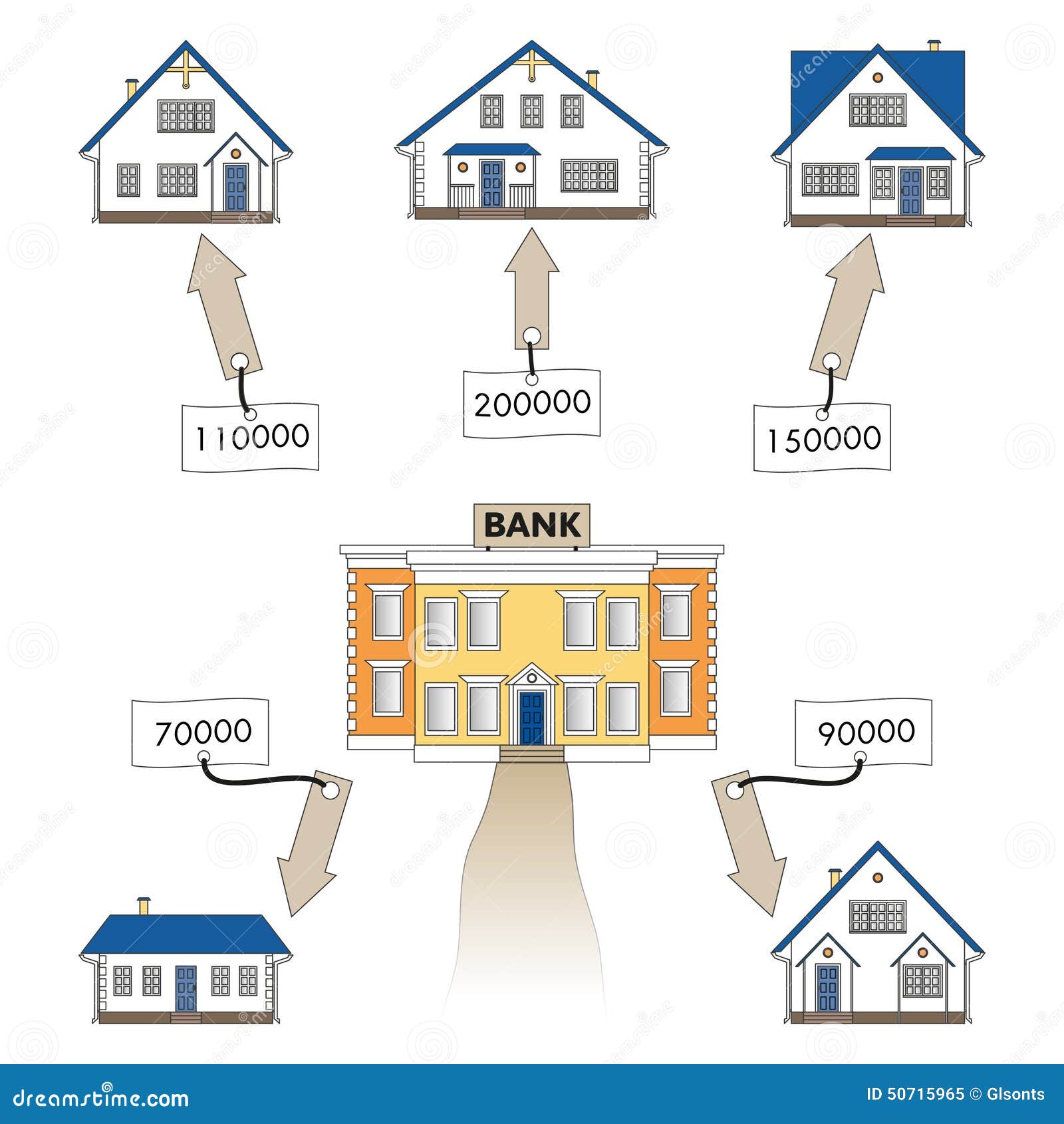 110000

200000

150000

BANK

70000

90000

dreamstime.com

ID 50715965 © Glsonts