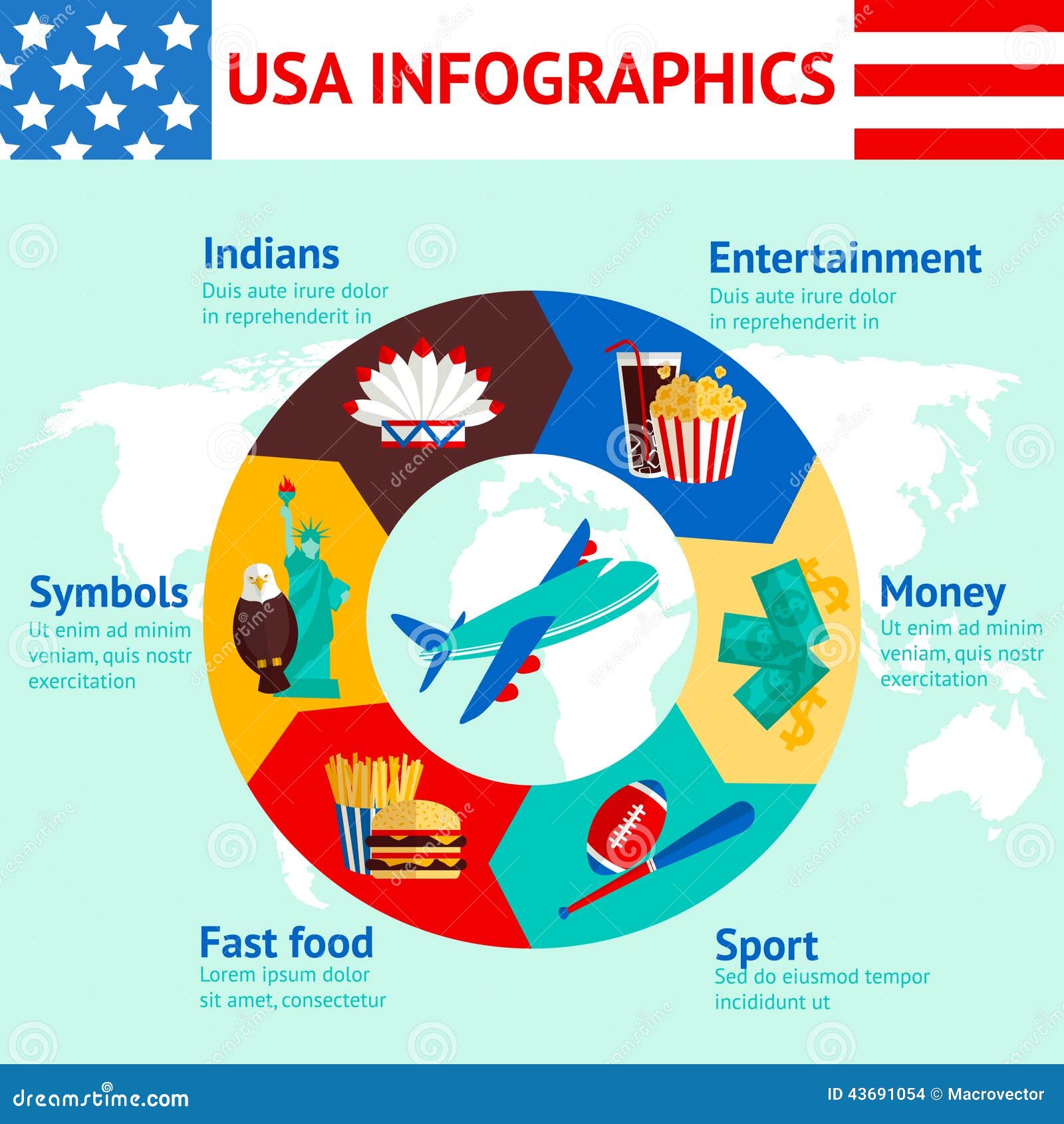 USA INFOGRAPHICS

Indians
Duis aute irure dolor in reprehenderit in

Entertainment
Duis aute irure dolor in reprehenderit in

Symbols
Ut enim ad minim veniam, quis nostr exercitation

Money
Ut enim ad minim veniam, quis nostr exercitation

Fast food
Lorem ipsum dolor sit amet, consectetur

Sport
Sed do eiusmod tempor incididunt ut

dreamstime.com
ID 43691054 © Macrovector