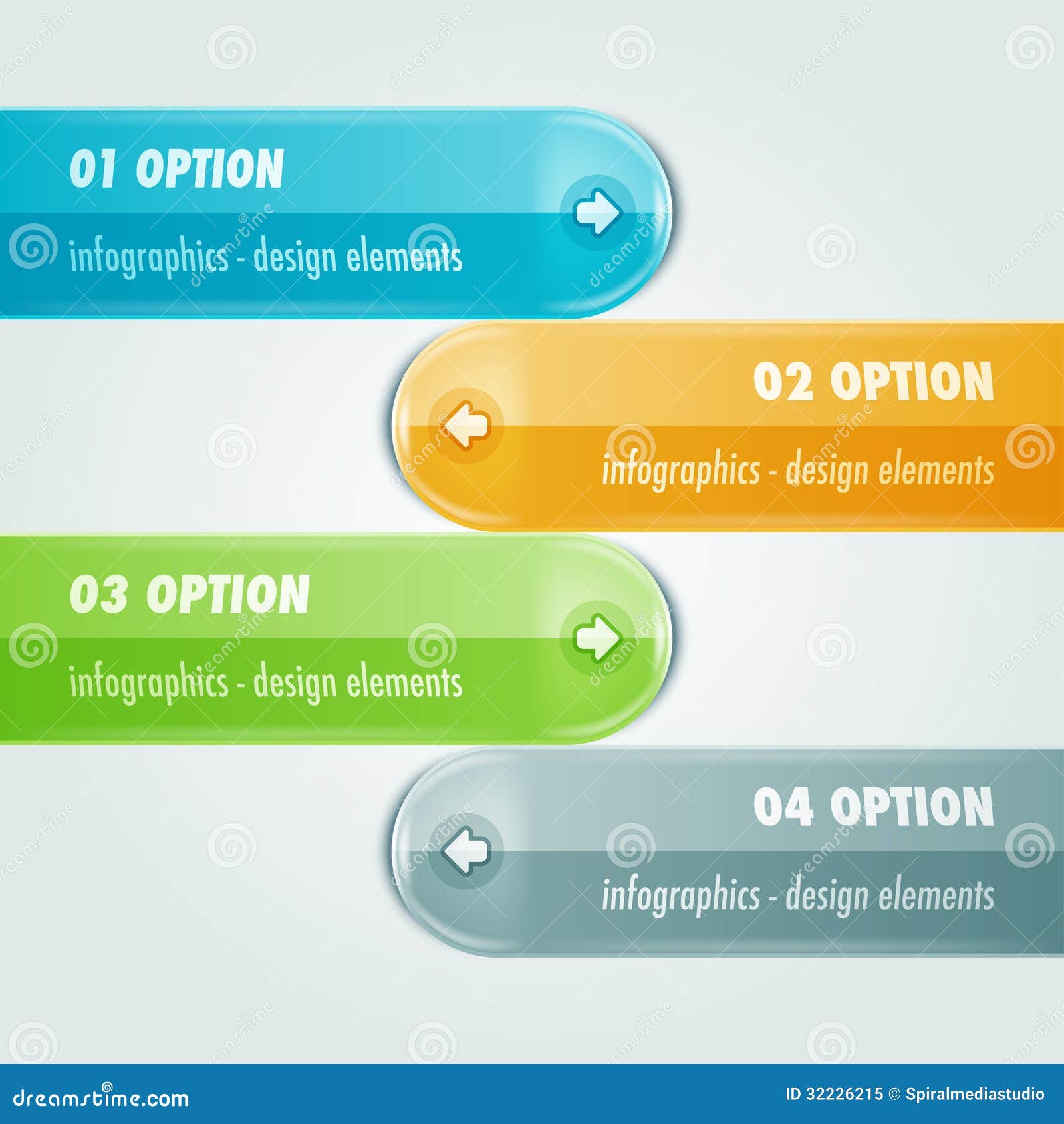 01 OPTION

infographics - design elements

02 OPTION

infographics - design elements

03 OPTION

infographics - design elements

04 OPTION

infographics - design elements

dreamstime.com

ID 32226215 © Spiralmediastudio