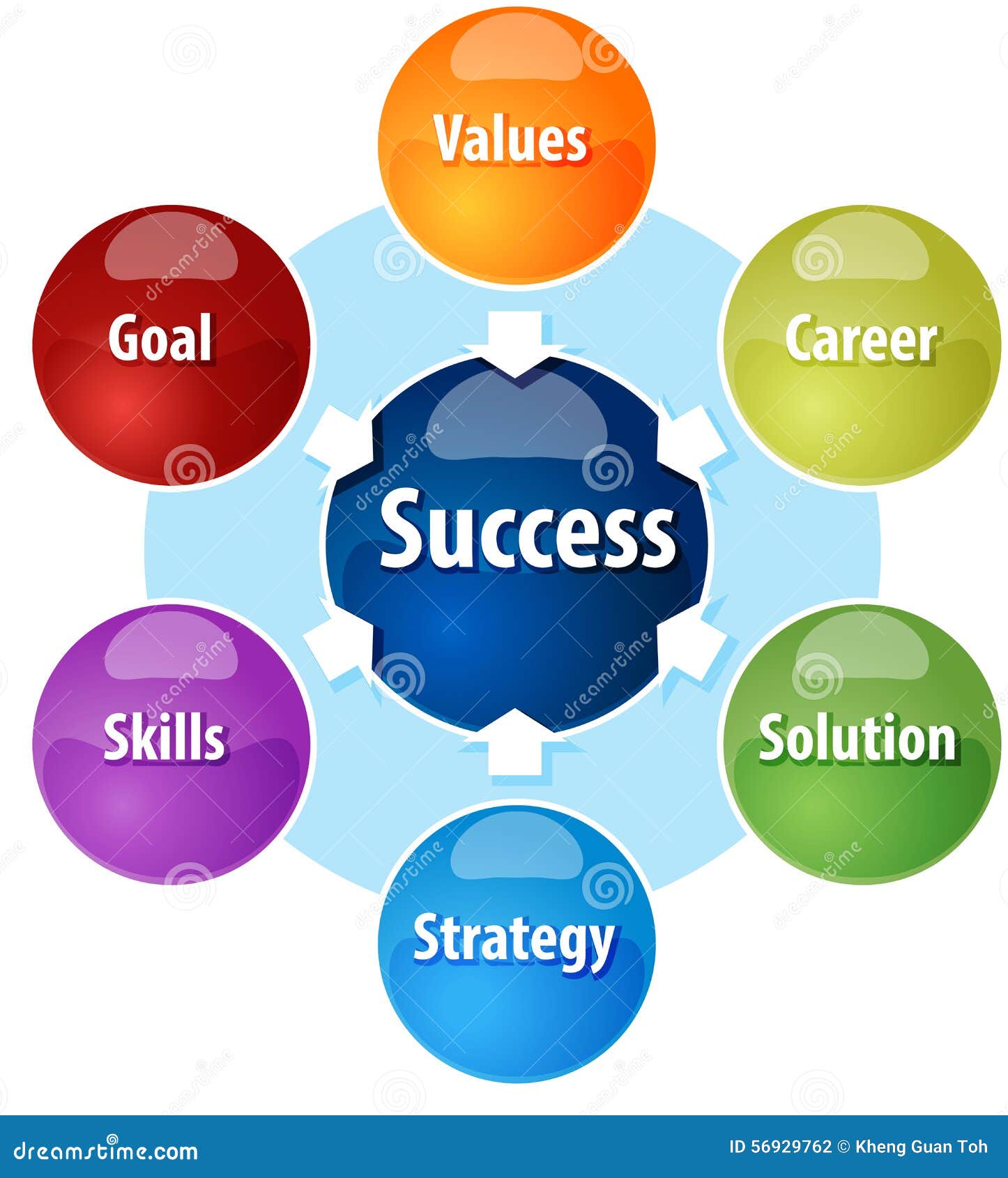 Values

Goal

Career

Success

Skills

Solution

Strategy

dreamstime.com

ID 56929762 © Kheng Guan Toh