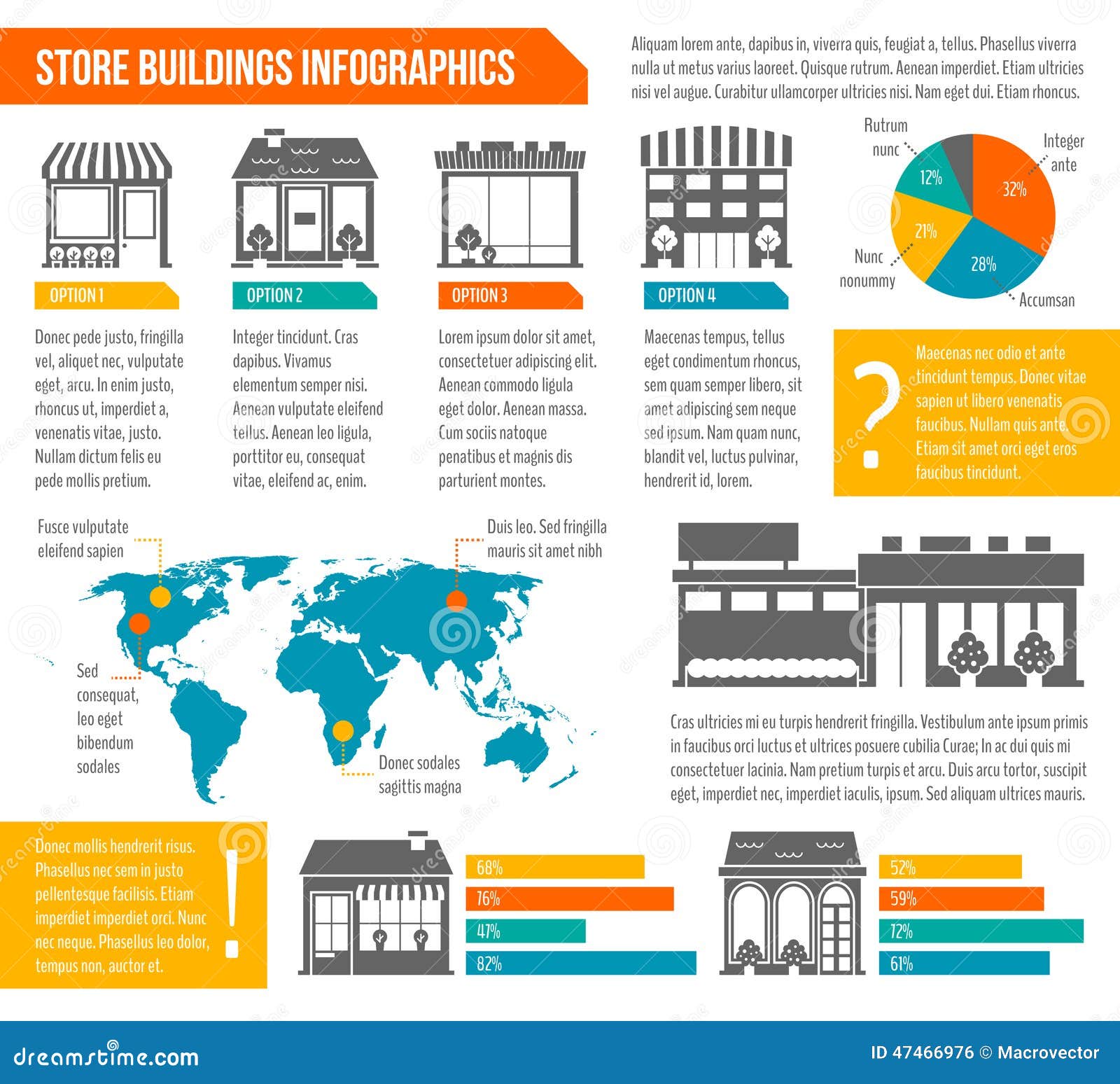 STORE BUILDINGS INFOGRAPHICS

Aliquam lorem ante, dapibus in, viverra quis, feugiat a, tellus. Phasellus viverra nulla ut metus varius laoreet. Quisque rutrum. Aenean imperdiet. Etiam ultricies nisi vel augue. Curabitur ullamcorper ultricies nisi. Nam eget dui. Etiam rhoncus.

Rutrum nunc
Integer ante
12%
32%
21%
28%
Nunc nonummy
Accumsan

OPTION 1
Donec pede justo, fringilla vel, aliquet nec, vulputate eget, arcu. In enim justo, rhoncus ut, imperdiet a, venenatis vitae, justo. Nullam dictum felis eu pede mollis pretium.

OPTION 2
Integer tincidunt. Cras dapibus. Vivamus elementum semper nisi. Aenean vulputate eleifend tellus. Aenean leo ligula, porttitor eu, consequat vitae, eleifend ac, enim.

OPTION 3
Lorem ipsum dolor sit amet, consectetuer adipiscing elit. Aenean commodo ligula eget dolor. Aenean massa. Cum sociis natoque penatibus et magnis dis parturient montes.

OPTION 4
Maecenas tempus, tellus eget condimentum rhoncus, sem quam semper libero, sit amet adipiscing sem neque sed ipsum. Nam quam nunc, blandit vel, luctus pulvinar, hendrerit id, lorem.

?
Maecenas nec odio et ante tincidunt tempus. Donec vitae sapien ut libero venenatis faucibus. Nullam quis ante. Etiam sit amet orci eget eros faucibus tincidunt.

Fusce vulputate eleifend sapien

Duis leo. Sed fringilla mauris sit amet nibh

Sed consequat, leo eget bibendum sodales

Donec sodales sagittis magna

Cras ultricies mi eu turpis hendrerit fringilla. Vestibulum ante ipsum primis in faucibus orci luctus et ultrices posuere cubilia Curae; In ac dui quis mi consectetuer lacinia. Nam pretium turpis et arcu. Duis arcu tortor, suscipit eget, imperdiet nec, imperdiet iaculis, ipsum. Sed aliquam ultrices mauris.

Donec mollis hendrerit risus. Phasellus nec sem in justo pellentesque facilisis. Etiam imperdiet imperdiet orci. Nunc nec neque. Phasellus leo dolor, tempus non, auctor et.
!

68%
76%
47%
82%

52%
59%
72%
61%

dreamstime.com
ID 47466976 © Macrovector