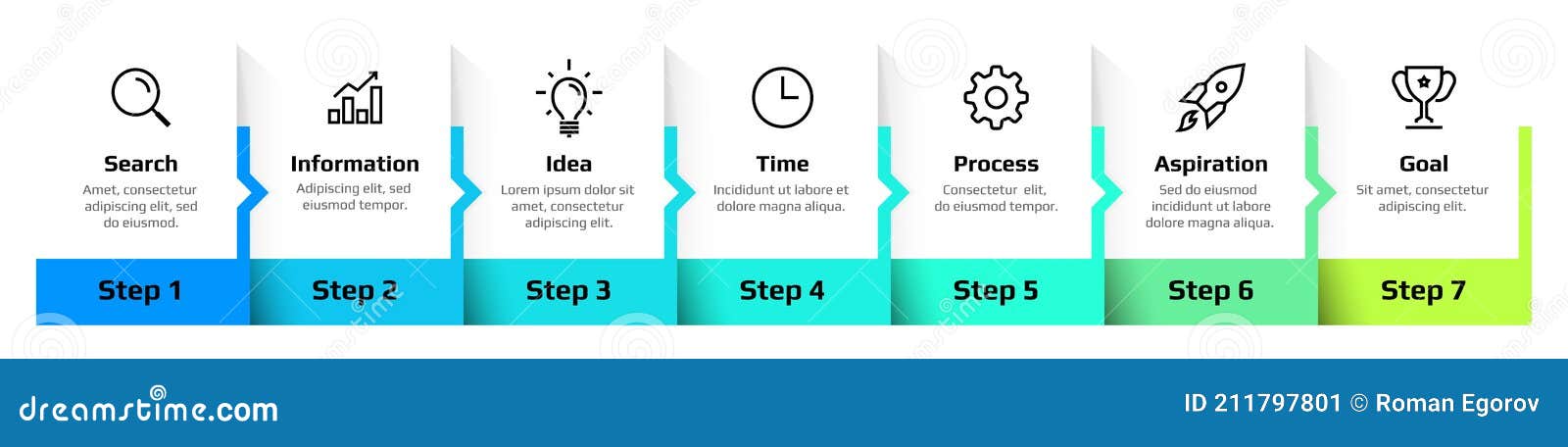 Search
Amet, consectetur adipiscing elit, sed do eiusmod.
Step 1

Information
Adipiscing elit, sed eiusmod tempor.
Step 2

Idea
Lorem ipsum dolor sit amet, consectetur adipiscing elit.
Step 3

Time
Incididunt ut labore et dolore magna aliqua.
Step 4

Process
Consectetur elit, do eiusmod tempor.
Step 5

Aspiration
Sed do eiusmod incididunt ut labore dolore magna aliqua.
Step 6

Goal
Sit amet, consectetur adipiscing elit.
Step 7

dreamstime.com
ID 211797801 © Roman Egorov