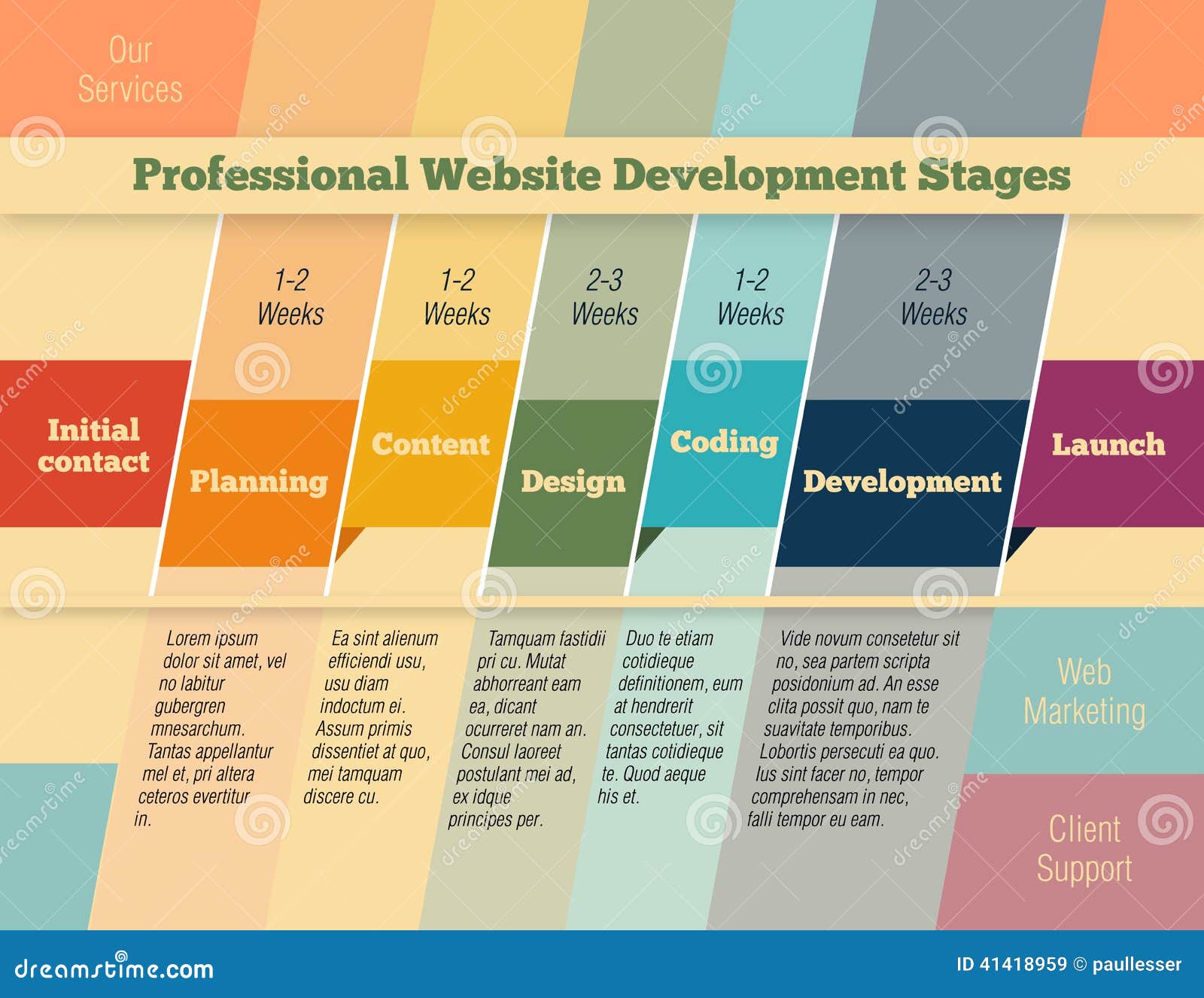 Our Services

Professional Website Development Stages

1-2 Weeks

1-2 Weeks

2-3 Weeks

1-2 Weeks

2-3 Weeks

Initial contact

Planning

Content

Design

Coding

Development

Launch

Lorem ipsum dolor sit amet, vel no labitur gubergren mnesarchum. Tantas appellantur mel et, pri altera ceteros evertitur in.

Ea sint alienum efficiendi usu, usu diam indoctum ei. Assum primis dissentiet at quo, mei tamquam discere cu.

Tamquam fastidii pri cu. Mutat abhorreant eam ea, dicant ocurreret nam an. Consul laoreet postulant mei ad, ex idque principes per.

Duo te etiam cotidieque definitionem, eum at hendrerit consectetuer, sit tantas cotidieque te. Quod aeque his et.

Vide novum consetetur sit no, sea partem scripta posidonium ad. An esse clita possit quo, nam te suavitate temporibus. Lobortis persecuti ea quo. Ius sint facer no, tempor comprehensam in nec, falli tempor eu eam.

Web Marketing

Client Support

dreamstime.com

ID 41418959 © paullesser