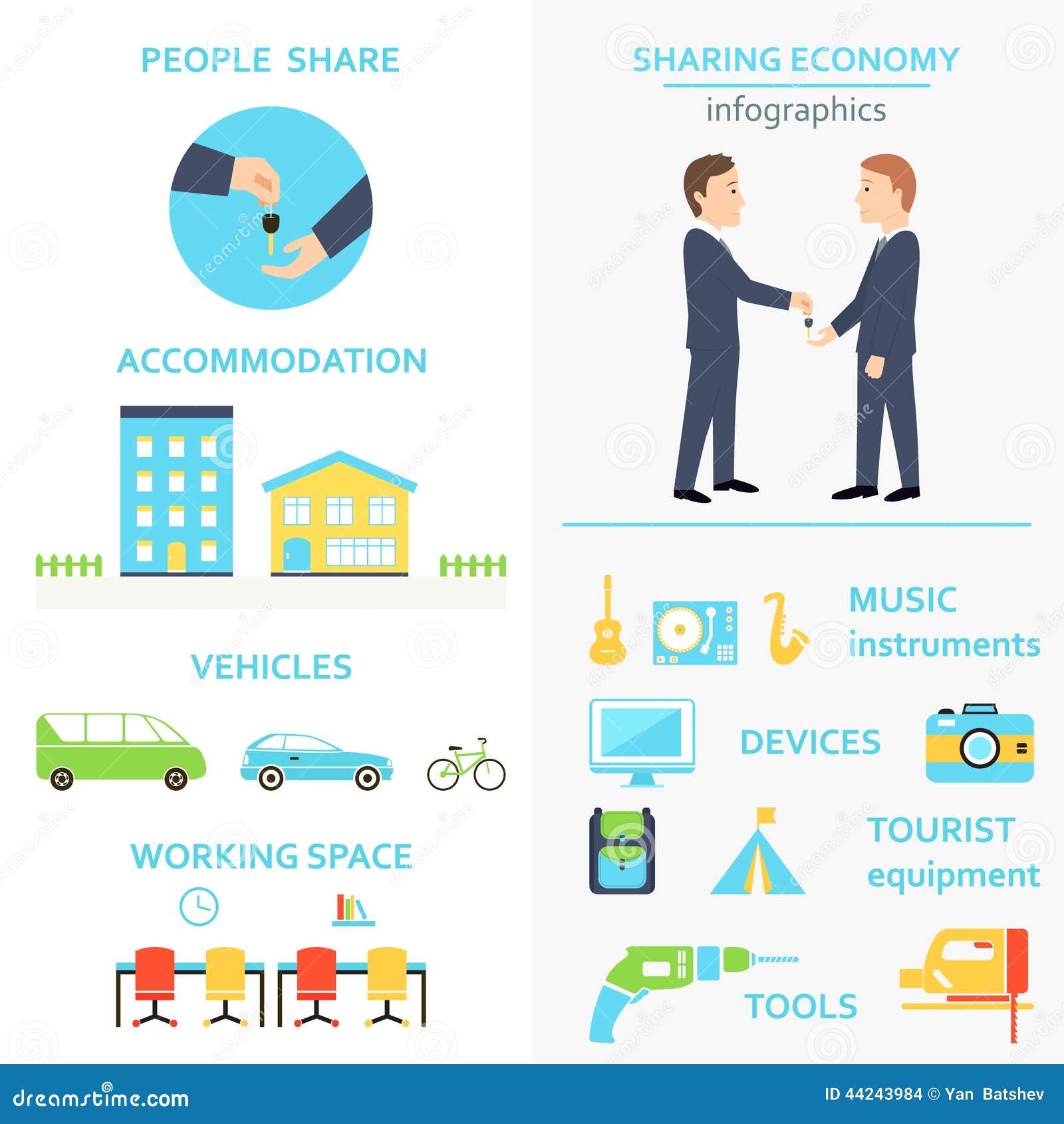 PEOPLE SHARE

ACCOMMODATION

VEHICLES

WORKING SPACE

SHARING ECONOMY

infographics

MUSIC instruments

DEVICES

TOURIST equipment

TOOLS

dreamstime.com

ID 44243984 © Yan Batshev