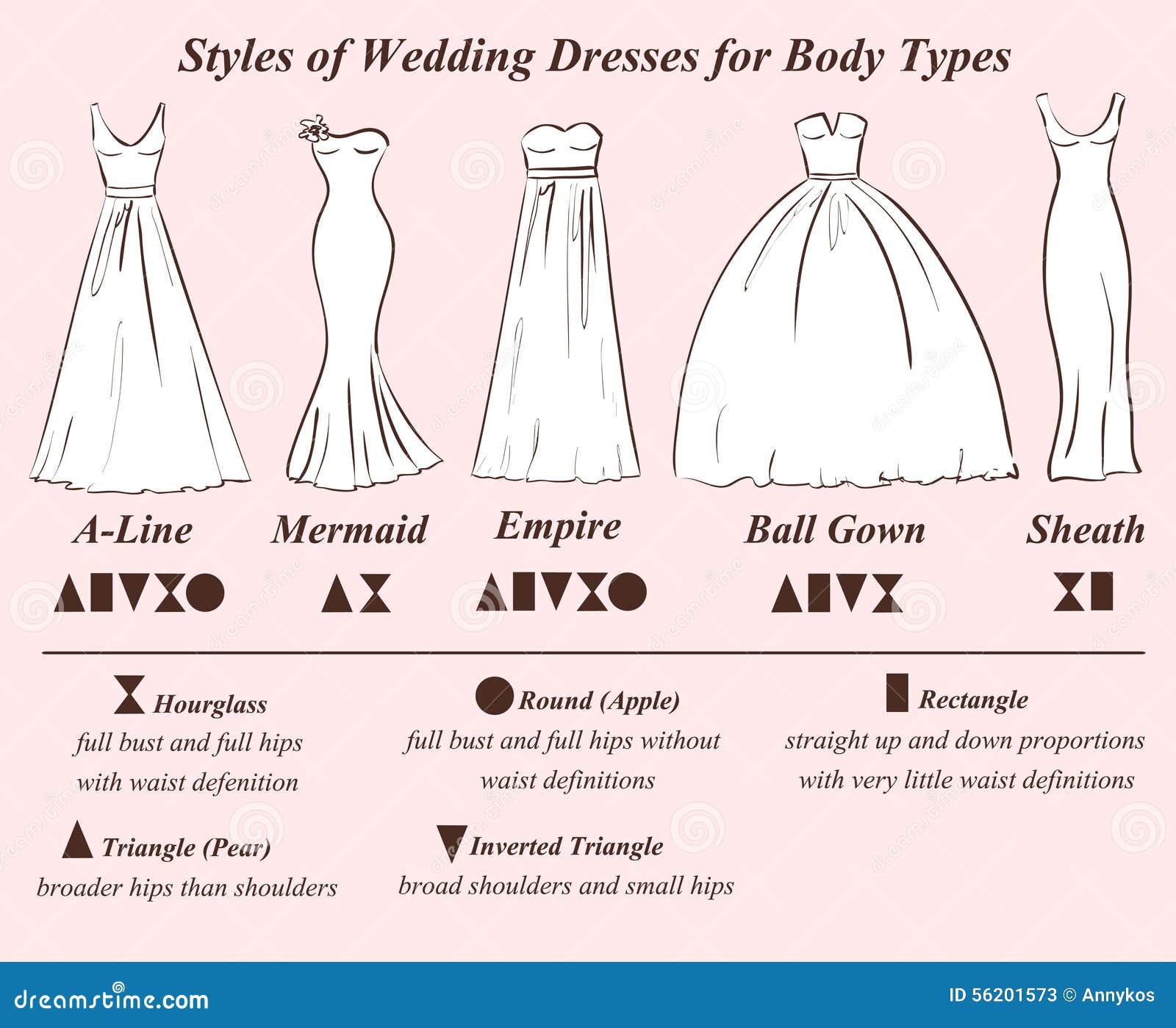 Styles of Wedding Dresses for Body Types

A-Line

Mermaid

Empire

Ball Gown

Sheath

Hourglass
full bust and full hips with waist defenition

Round (Apple)
full bust and full hips without waist definitions

Rectangle
straight up and down proportions with very little waist definitions

Triangle (Pear)
broader hips than shoulders

Inverted Triangle
broad shoulders and small hips

dreamstime.com

ID 56201573 © Annykos