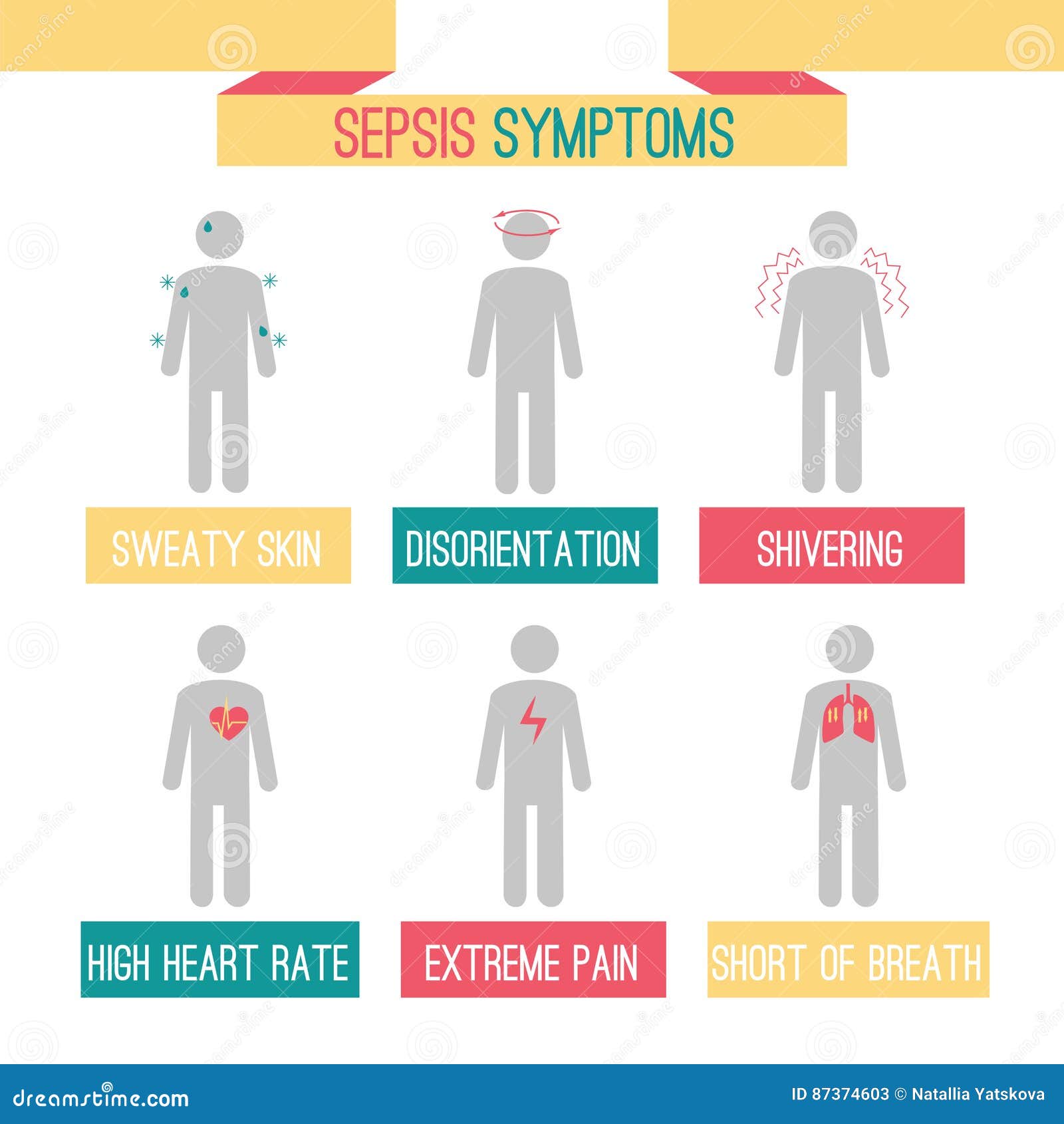 SEPSIS SYMPTOMS

SWEATY SKIN

DISORIENTATION

SHIVERING

HIGH HEART RATE

EXTREME PAIN

SHORT OF BREATH

dreamstime.com

ID 87374603 © Natallia Yatskova