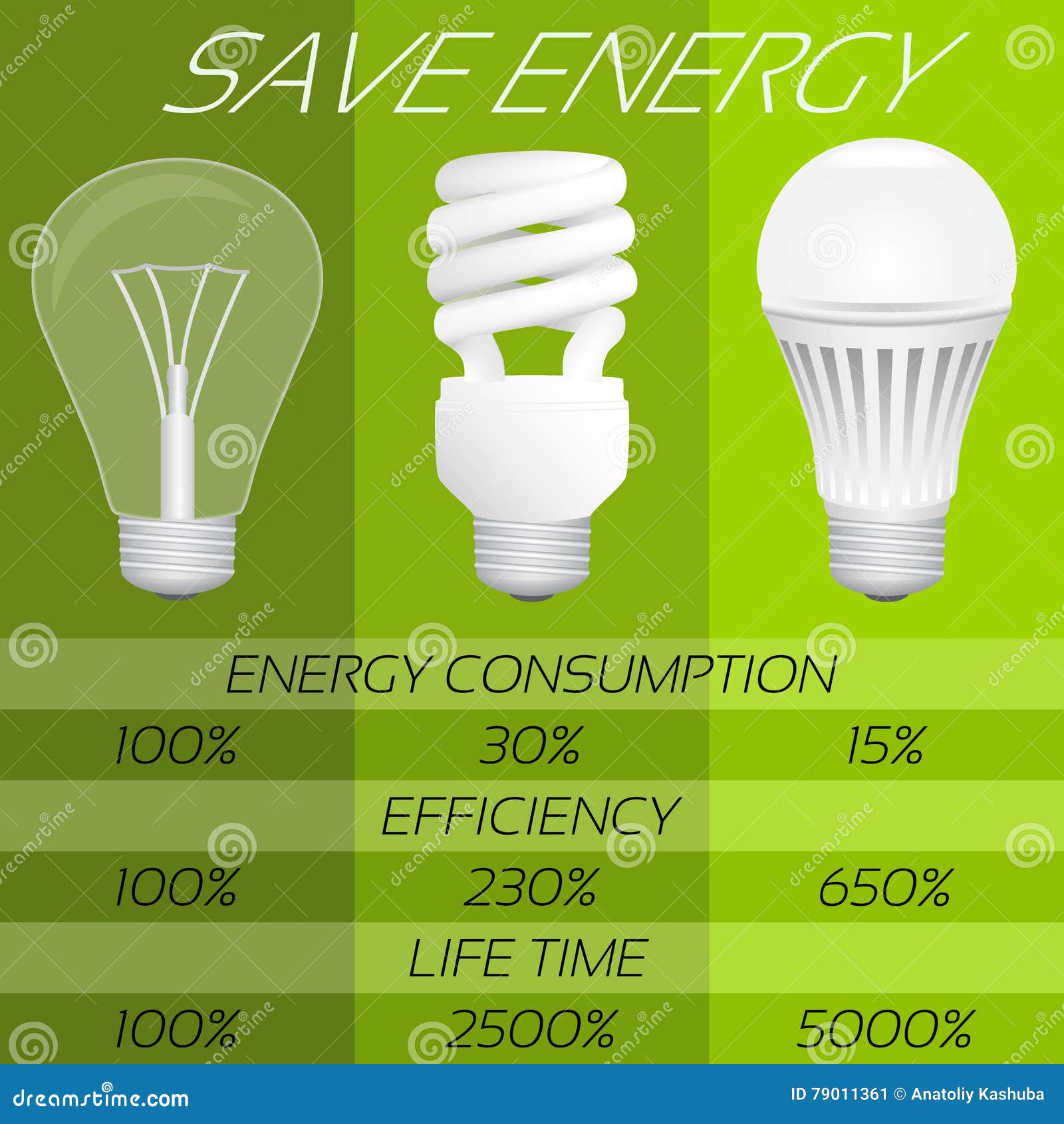 SAVE ENERGY

ENERGY CONSUMPTION

100% 30% 15%

EFFICIENCY

100% 230% 650%

LIFE TIME

100% 2500% 5000%

dreamstime.com

ID 79011361 © Anatoliy Kashuba