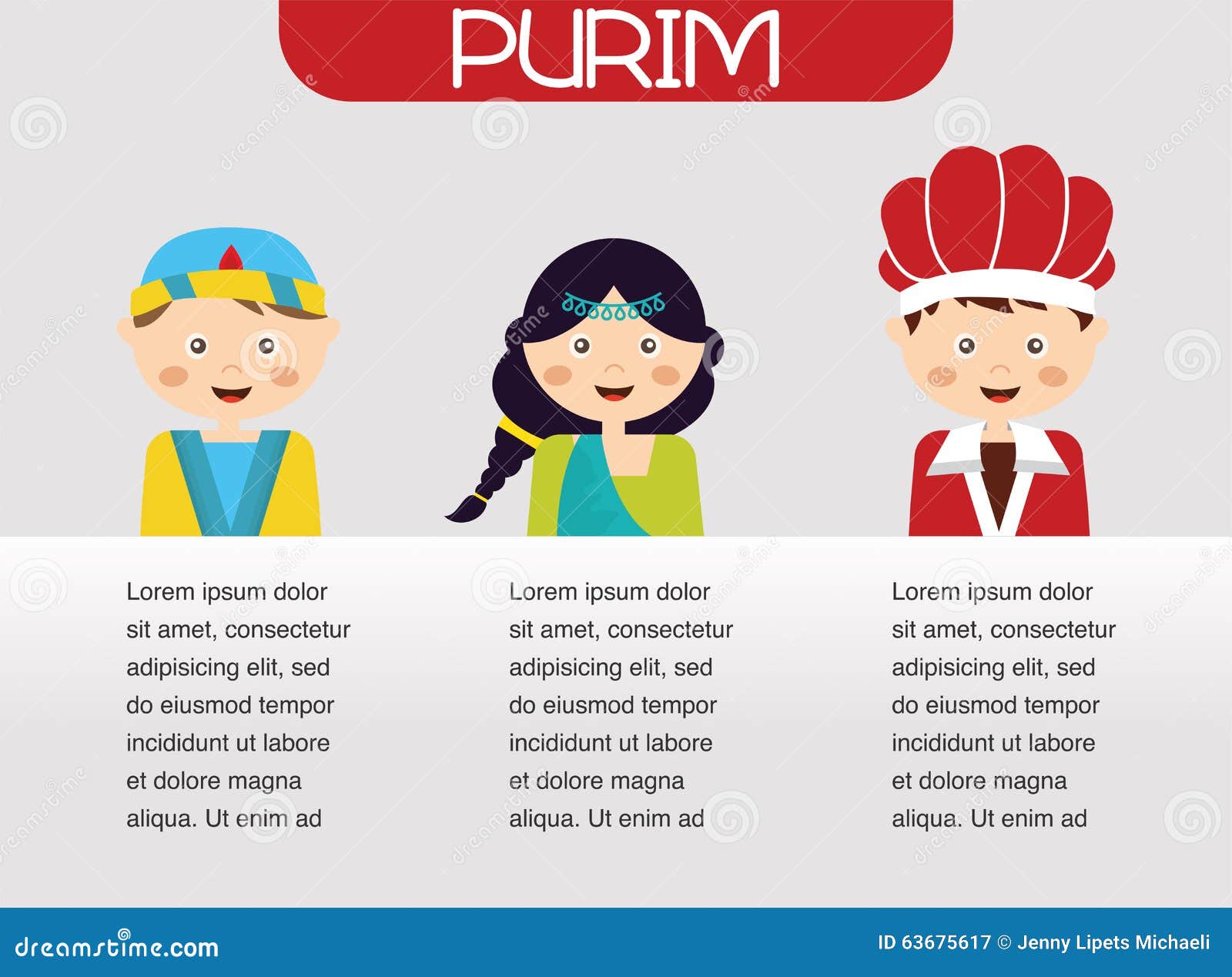 PURIM

Lorem ipsum dolor sit amet, consectetur adipisicing elit, sed do eiusmod tempor incididunt ut labore et dolore magna aliqua. Ut enim ad

Lorem ipsum dolor sit amet, consectetur adipisicing elit, sed do eiusmod tempor incididunt ut labore et dolore magna aliqua. Ut enim ad

Lorem ipsum dolor sit amet, consectetur adipisicing elit, sed do eiusmod tempor incididunt ut labore et dolore magna aliqua. Ut enim ad

dreamstime.com

ID 63675617 © Jenny Lipets Michaeli