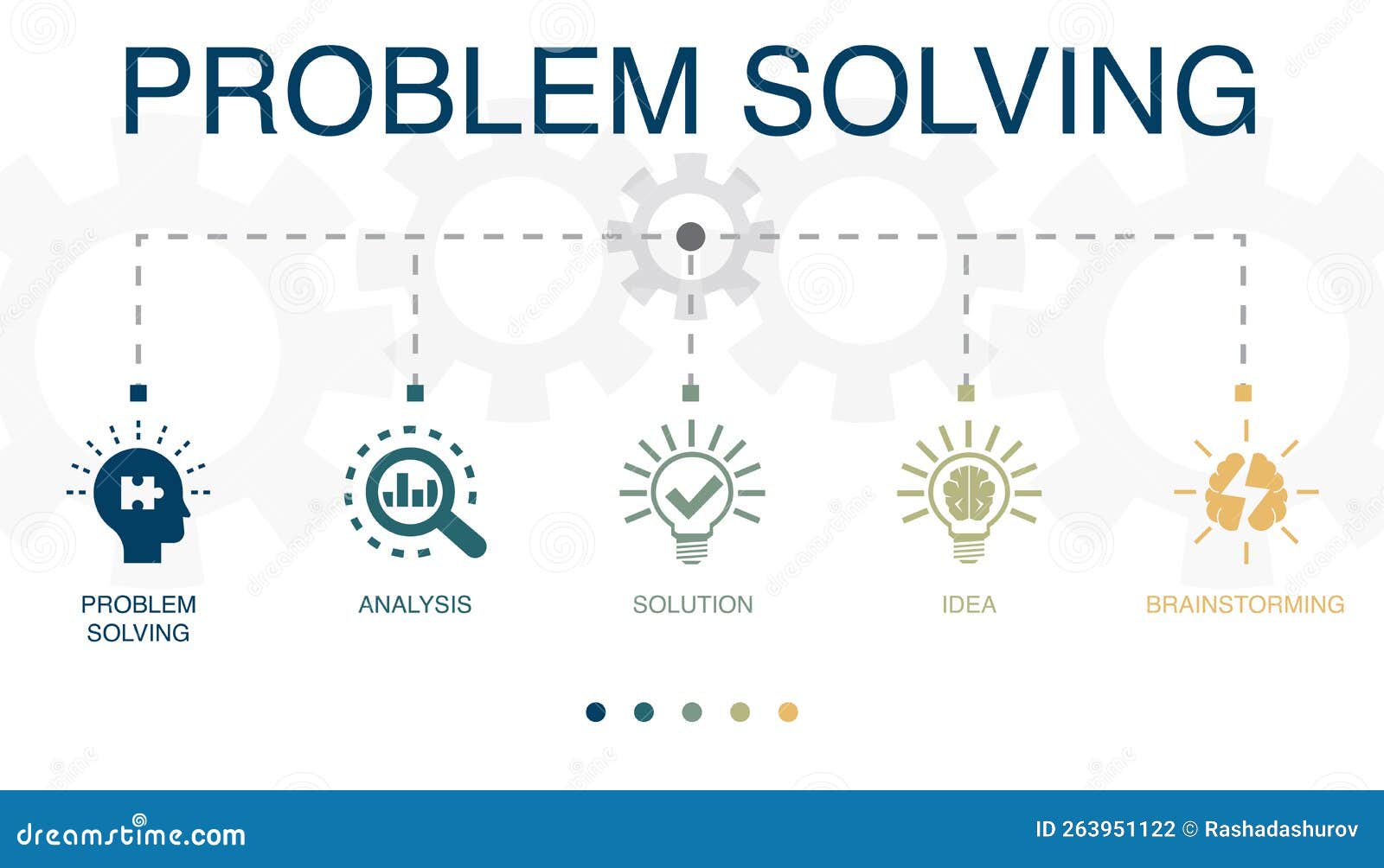 PROBLEM SOLVING

PROBLEM SOLVING

ANALYSIS

SOLUTION

IDEA

BRAINSTORMING

dreamstime.com

ID 263951122 © Rashadashurov