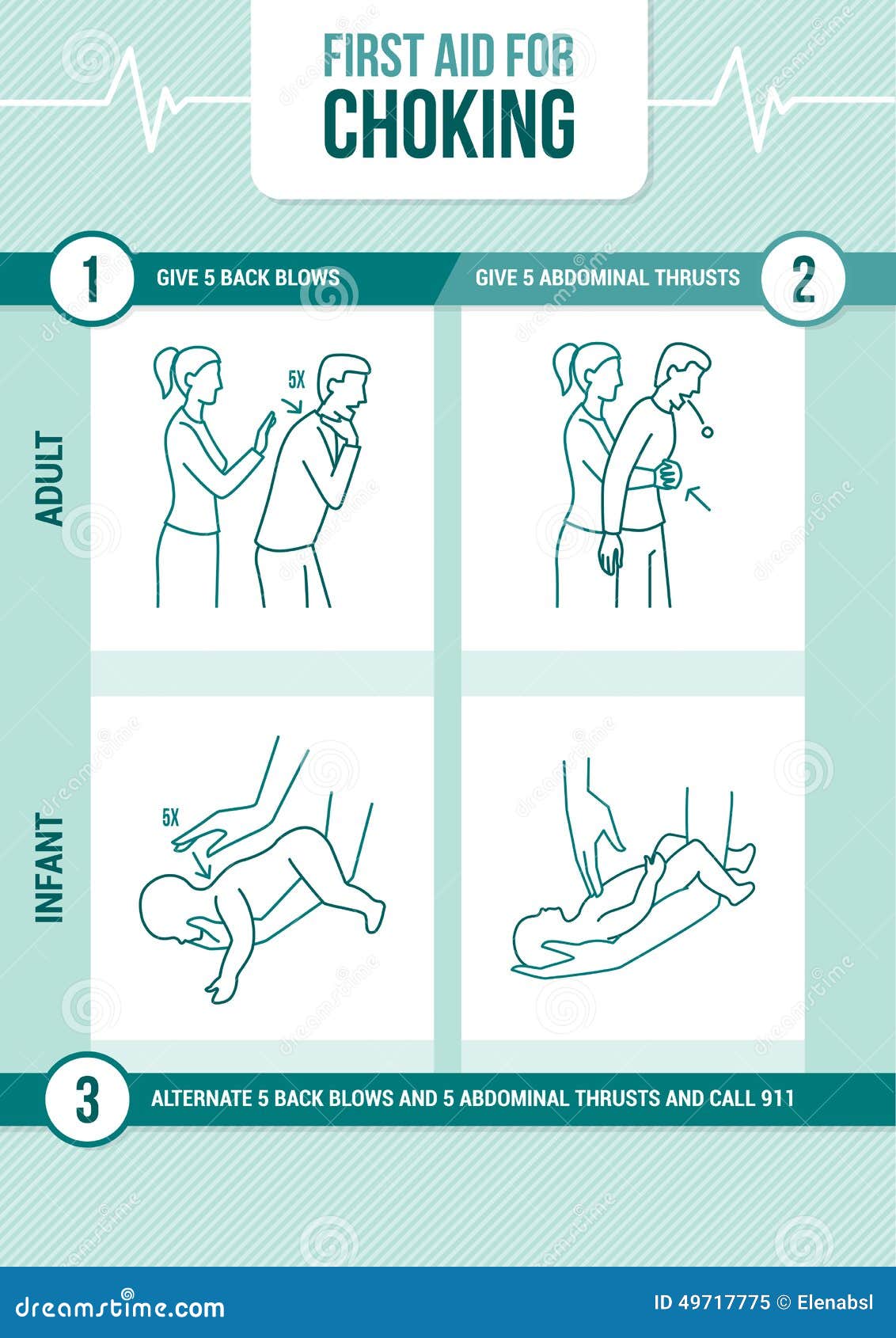 FIRST AID FOR
CHOKING

1 GIVE 5 BACK BLOWS

GIVE 5 ABDOMINAL THRUSTS 2

ADULT

5X

INFANT

5X

3 ALTERNATE 5 BACK BLOWS AND 5 ABDOMINAL THRUSTS AND CALL 911

dreamstime.com

ID 49717775 © Elenabsl