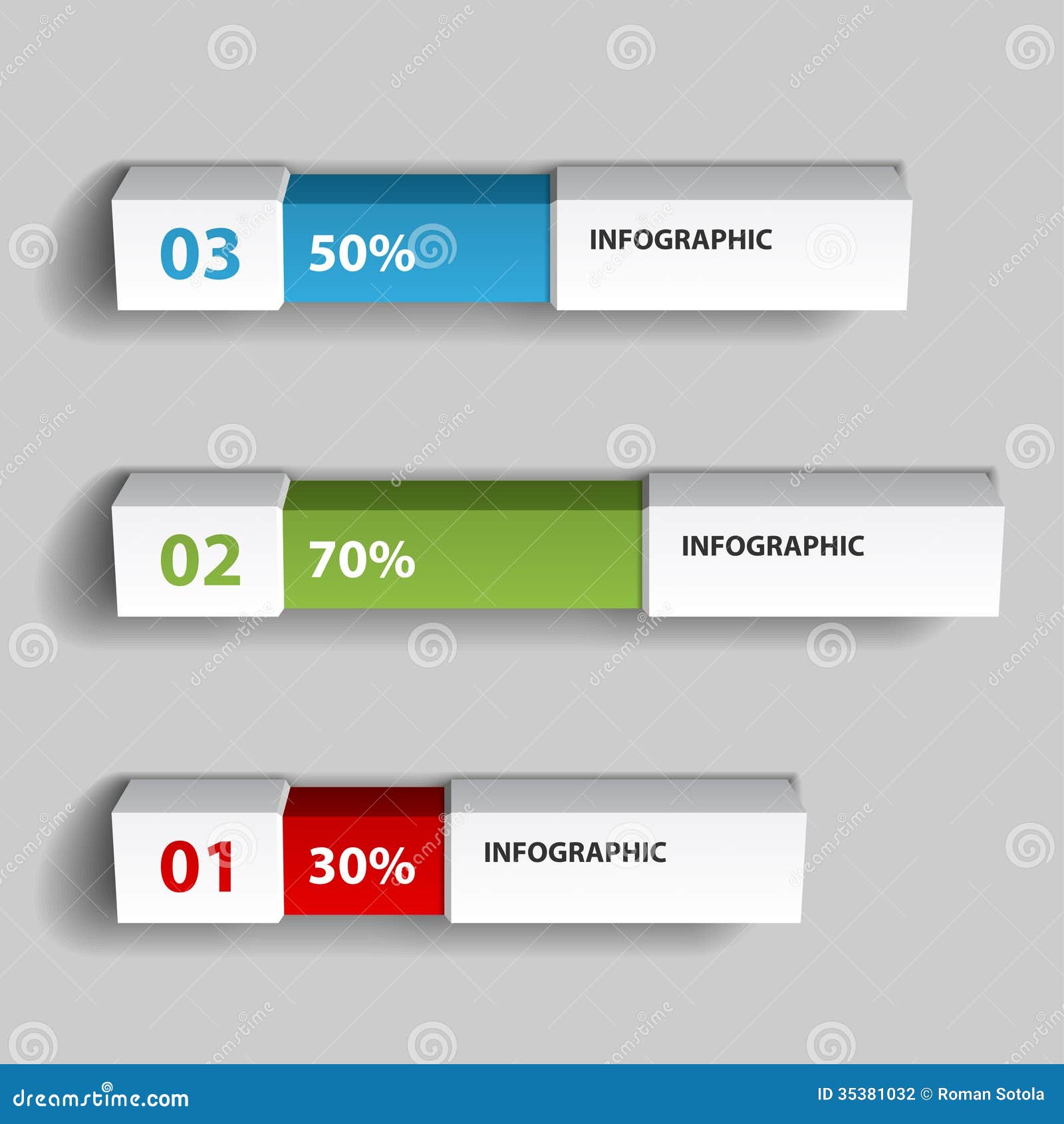 03 50% INFOGRAPHIC

02 70% INFOGRAPHIC

01 30% INFOGRAPHIC

dreamstime.com

ID 35381032 © Roman Sotola