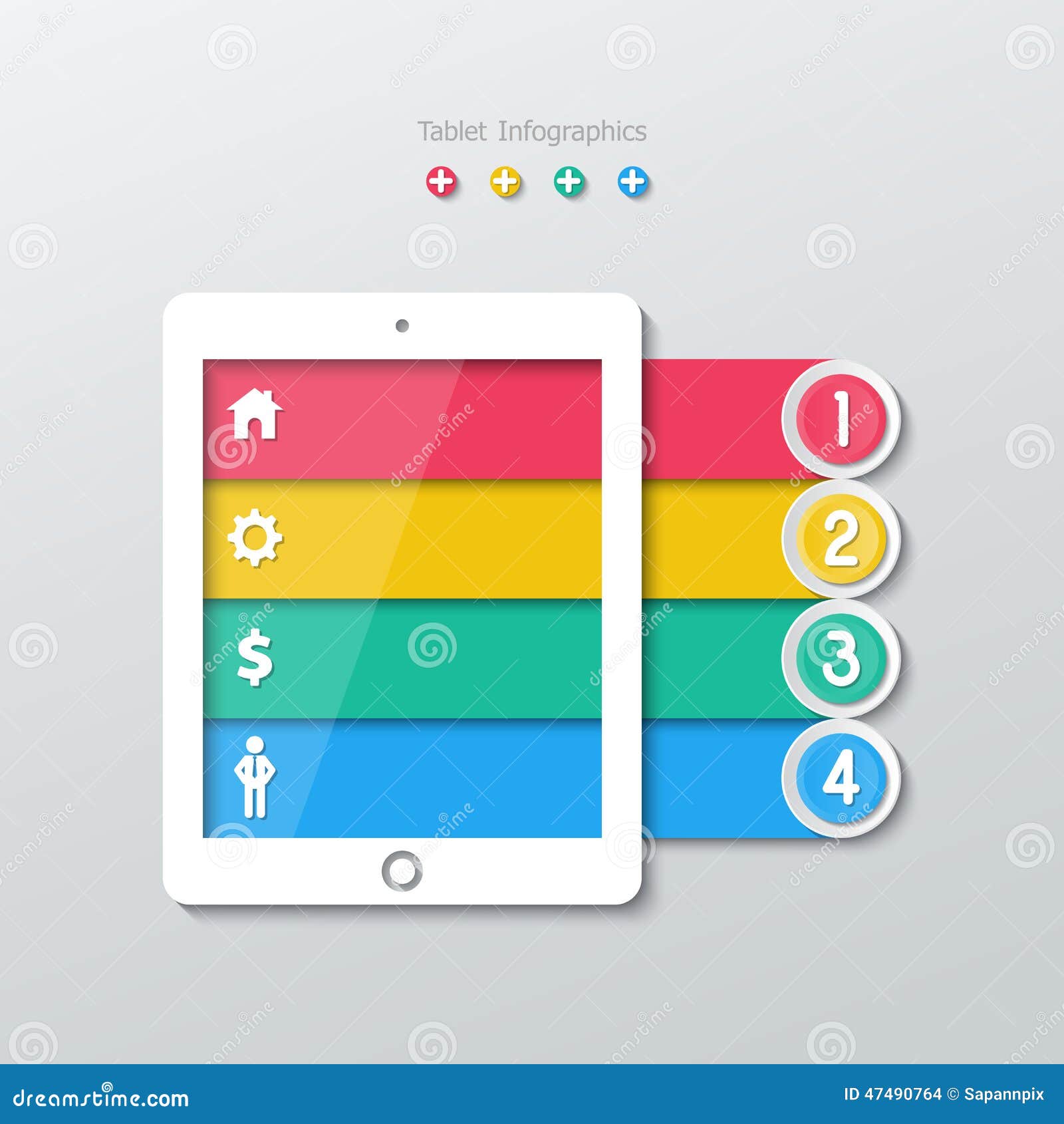 Tablet Infographics

$

1

2

3

4

dreamstime.com

ID 47490764 © Sapannpix