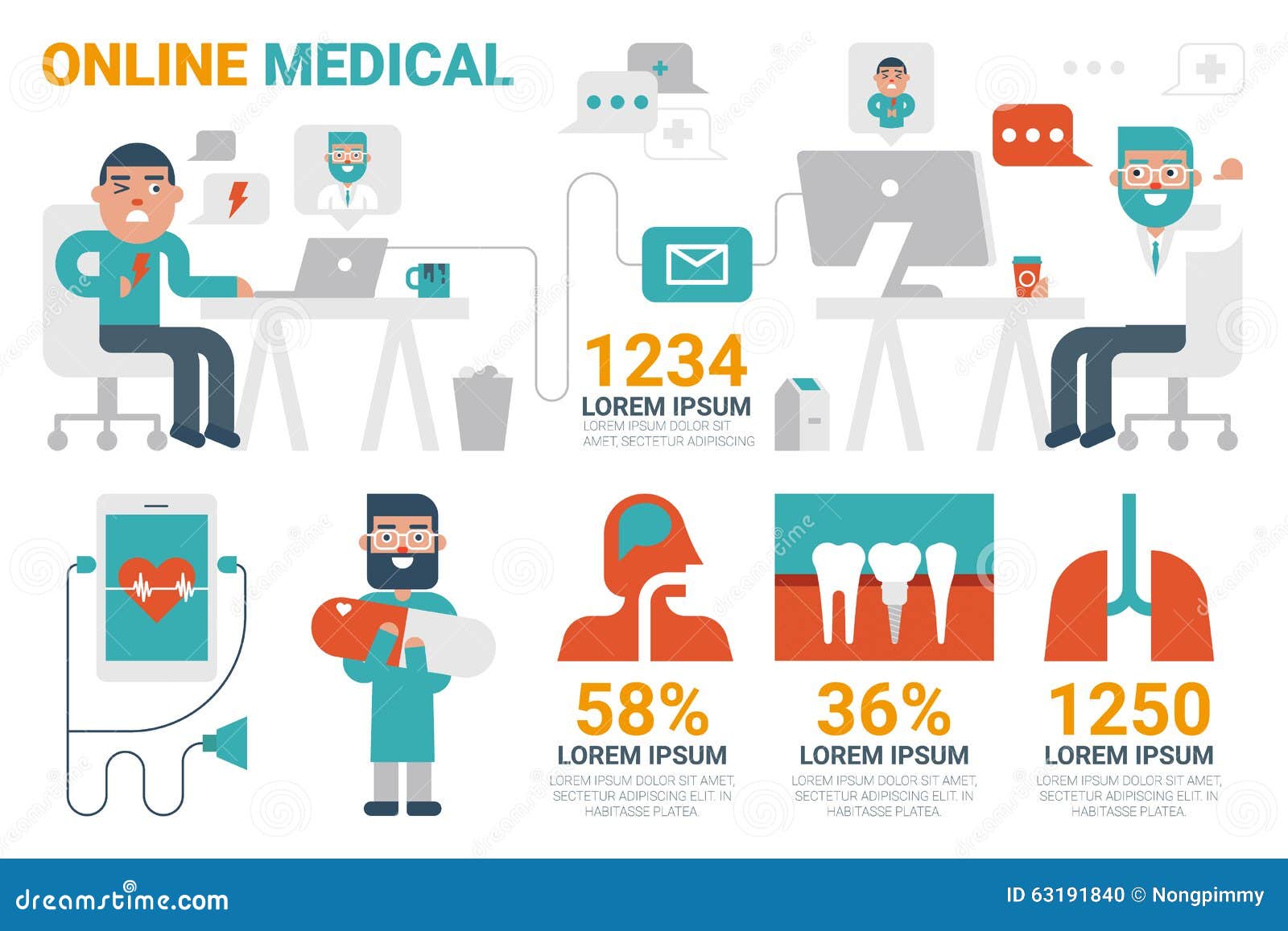 ONLINE MEDICAL

1234
LOREM IPSUM
LOREM IPSUM DOLOR SIT AMET, SECTETUR ADIPISCING

58%
LOREM IPSUM
LOREM IPSUM DOLOR SIT AMET, SECTETUR ADIPISCING ELIT. IN HABITASSE PLATEA.

36%
LOREM IPSUM
LOREM IPSUM DOLOR SIT AMET, SECTETUR ADIPISCING ELIT. IN HABITASSE PLATEA.

1250
LOREM IPSUM
LOREM IPSUM DOLOR SIT AMET, SECTETUR ADIPISCING ELIT. IN HABITASSE PLATEA.

dreamstime.com
ID 63191840 © Nongpimmy