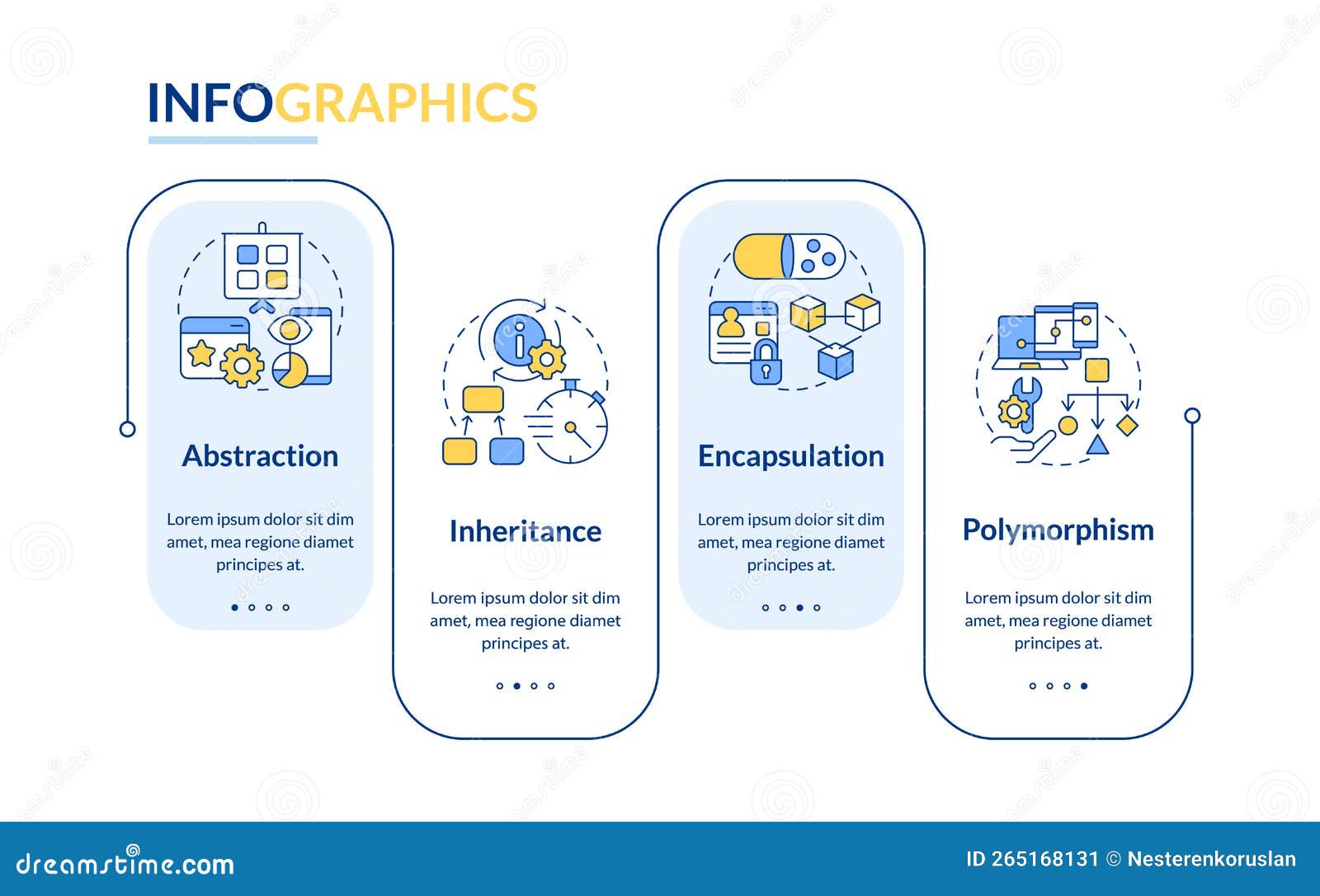 INFOGRAPHICS

Abstraction

Lorem ipsum dolor sit dim amet, mea regione diamet principes at.

Inheritance

Lorem ipsum dolor sit dim amet, mea regione diamet principes at.

Encapsulation

Lorem ipsum dolor sit dim amet, mea regione diamet principes at.

Polymorphism

Lorem ipsum dolor sit dim amet, mea regione diamet principes at.

dreamstime.com

ID 265168131 © Nesterenkoruslan