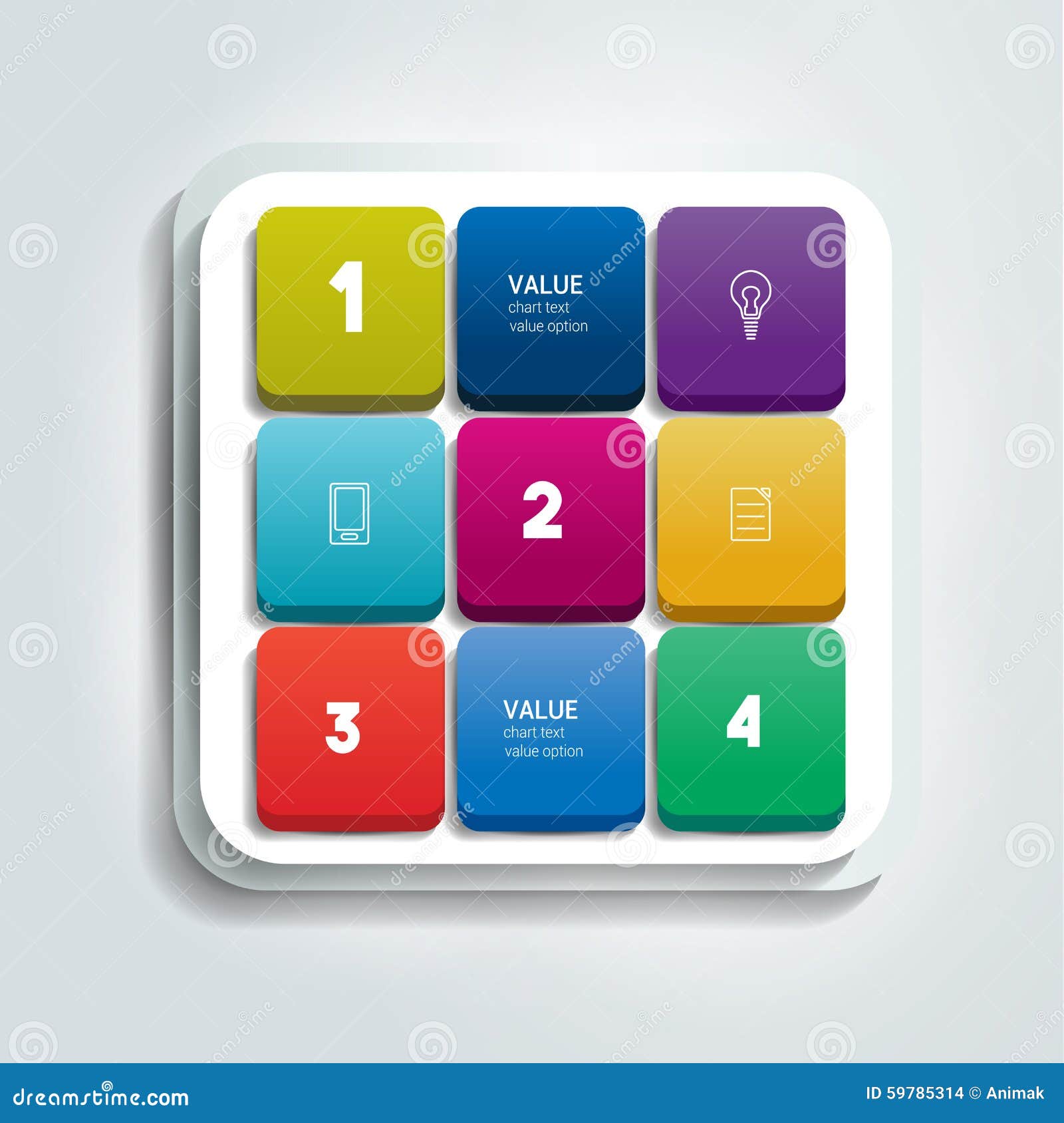 1

VALUE
chart text
value option

2

3

VALUE
chart text
value option

4

dreamstime.com

ID 59785314 © Animak