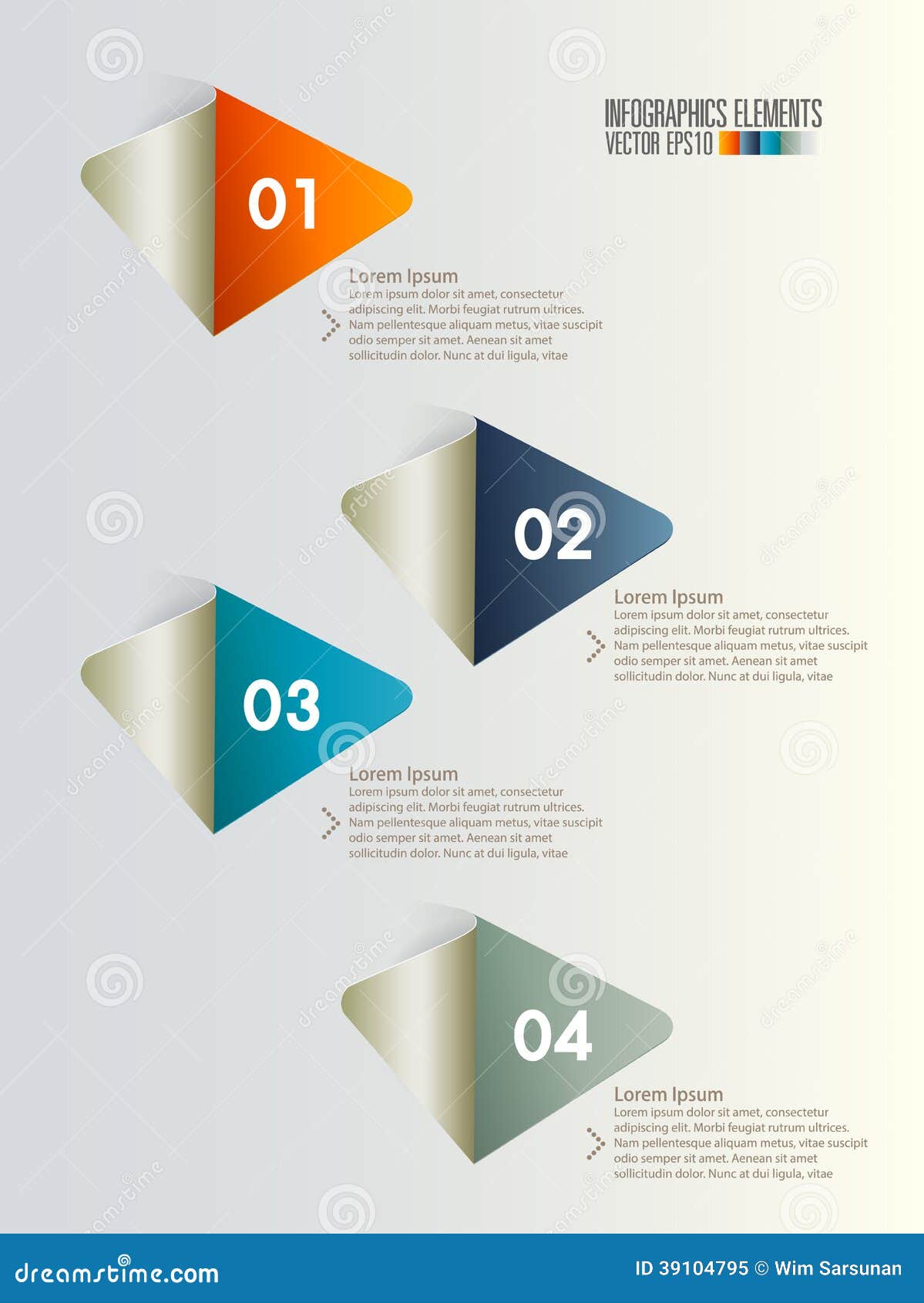 INFOGRAPHICS ELEMENTS
VECTOR EPS10

01

Lorem Ipsum
Lorem ipsum dolor sit amet, consectetur adipiscing elit. Morbi feugiat rutrum ultrices. Nam pellentesque aliquam metus, vitae suscipit odio semper sit amet. Aenean sit amet sollicitudin dolor. Nunc at dui ligula, vitae

02

Lorem Ipsum
Lorem ipsum dolor sit amet, consectetur adipiscing elit. Morbi feugiat rutrum ultrices. Nam pellentesque aliquam metus, vitae suscipit odio semper sit amet. Aenean sit amet sollicitudin dolor. Nunc at dui ligula, vitae

03

Lorem Ipsum
Lorem ipsum dolor sit amet, consectetur adipiscing elit. Morbi feugiat rutrum ultrices. Nam pellentesque aliquam metus, vitae suscipit odio semper sit amet. Aenean sit amet sollicitudin dolor. Nunc at dui ligula, vitae

04

Lorem Ipsum
Lorem ipsum dolor sit amet, consectetur adipiscing elit. Morbi feugiat rutrum ultrices. Nam pellentesque aliquam metus, vitae suscipit odio semper sit amet. Aenean sit amet sollicitudin dolor. Nunc at dui ligula, vitae

dreamstime.com
ID 39104795 © Wim Sarsunan