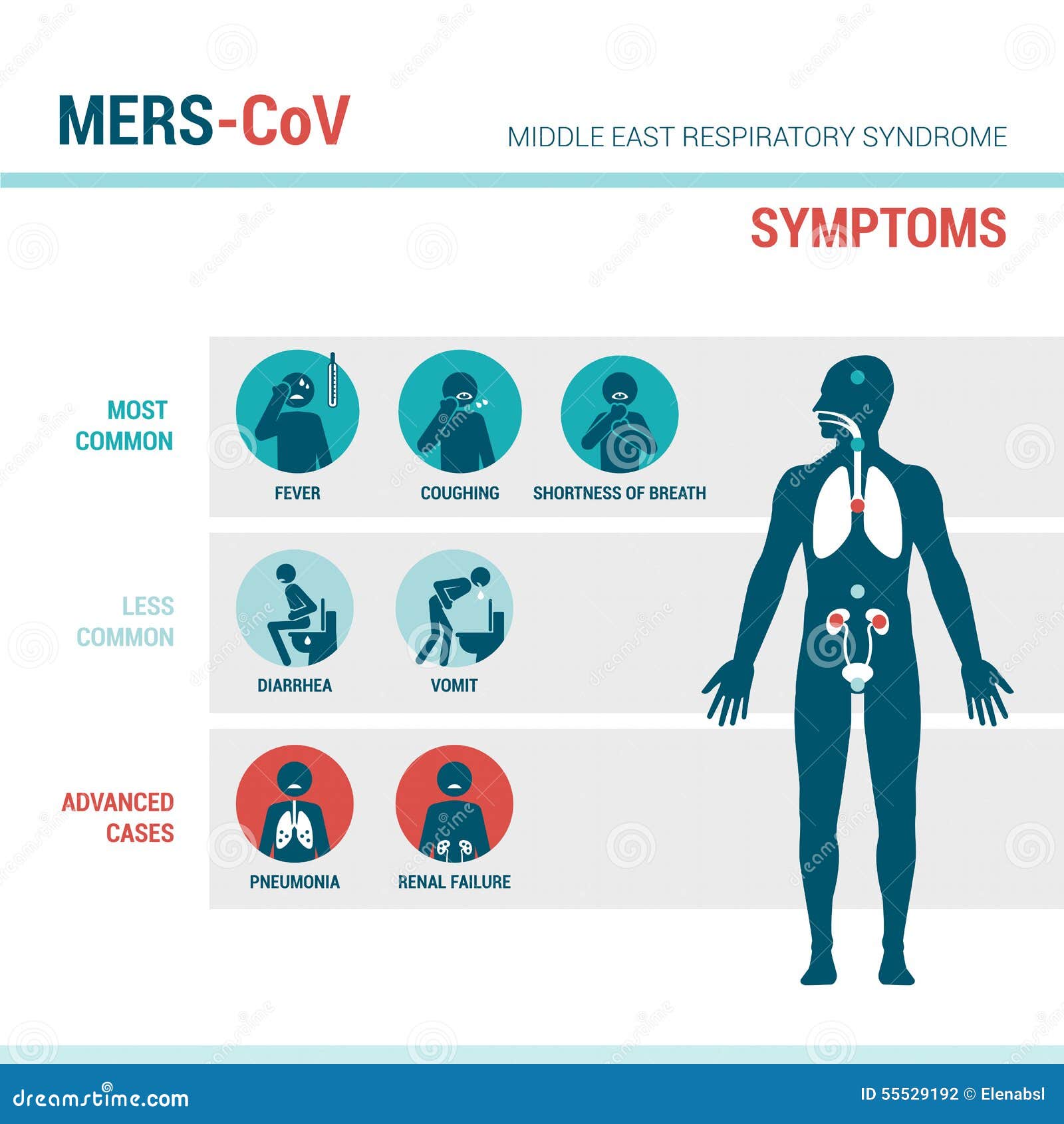 MERS-CoV

MIDDLE EAST RESPIRATORY SYNDROME

SYMPTOMS

MOST COMMON

FEVER

COUGHING

SHORTNESS OF BREATH

LESS COMMON

DIARRHEA

VOMIT

ADVANCED CASES

PNEUMONIA

RENAL FAILURE

dreamstime.com

ID 55529192 © Elenabsl