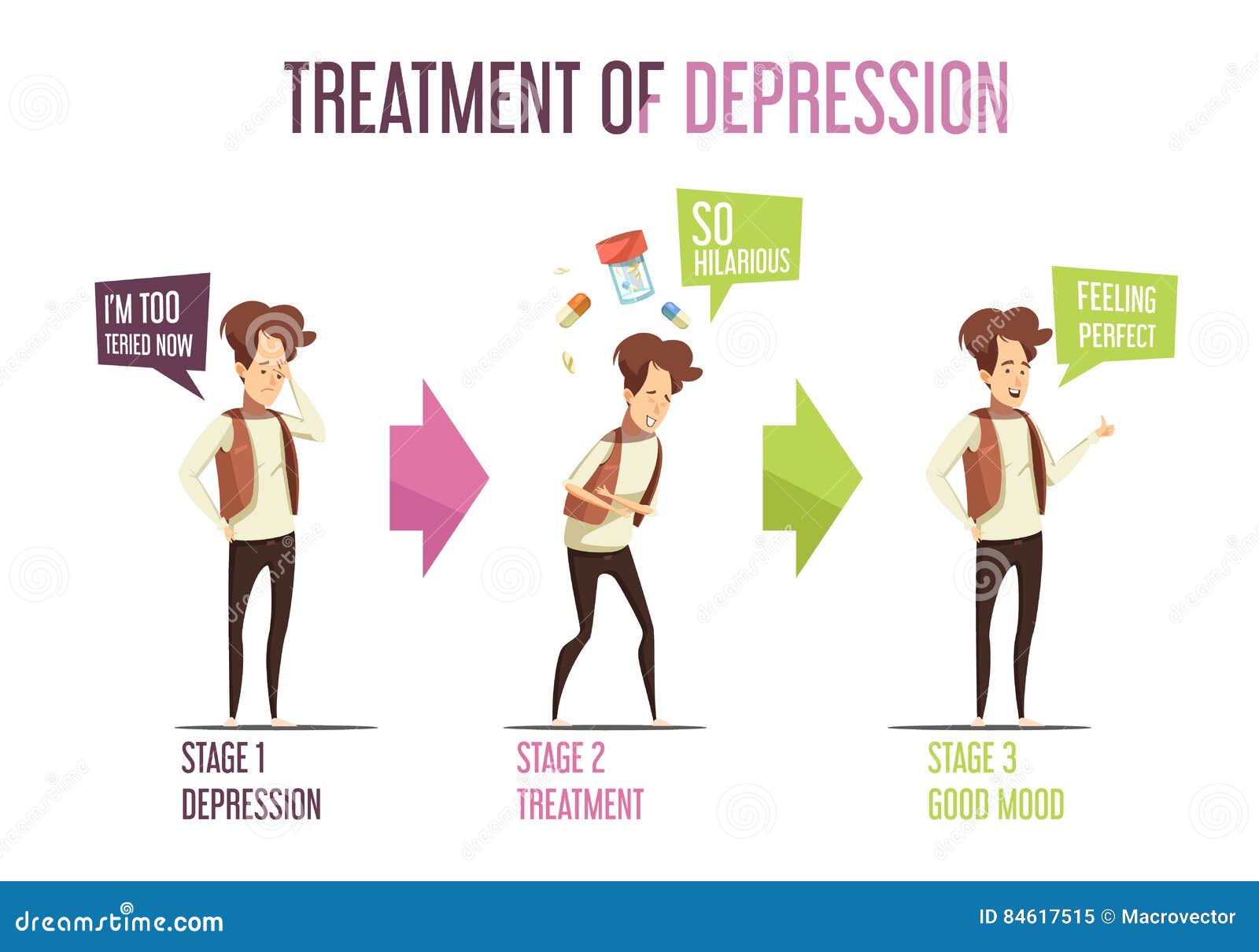 TREATMENT OF DEPRESSION

I'M TOO TERIED NOW

SO HILARIOUS

FEELING PERFECT

STAGE 1
DEPRESSION

STAGE 2
TREATMENT

STAGE 3
GOOD MOOD

dreamstime.com

ID 84617515 © Macrovector