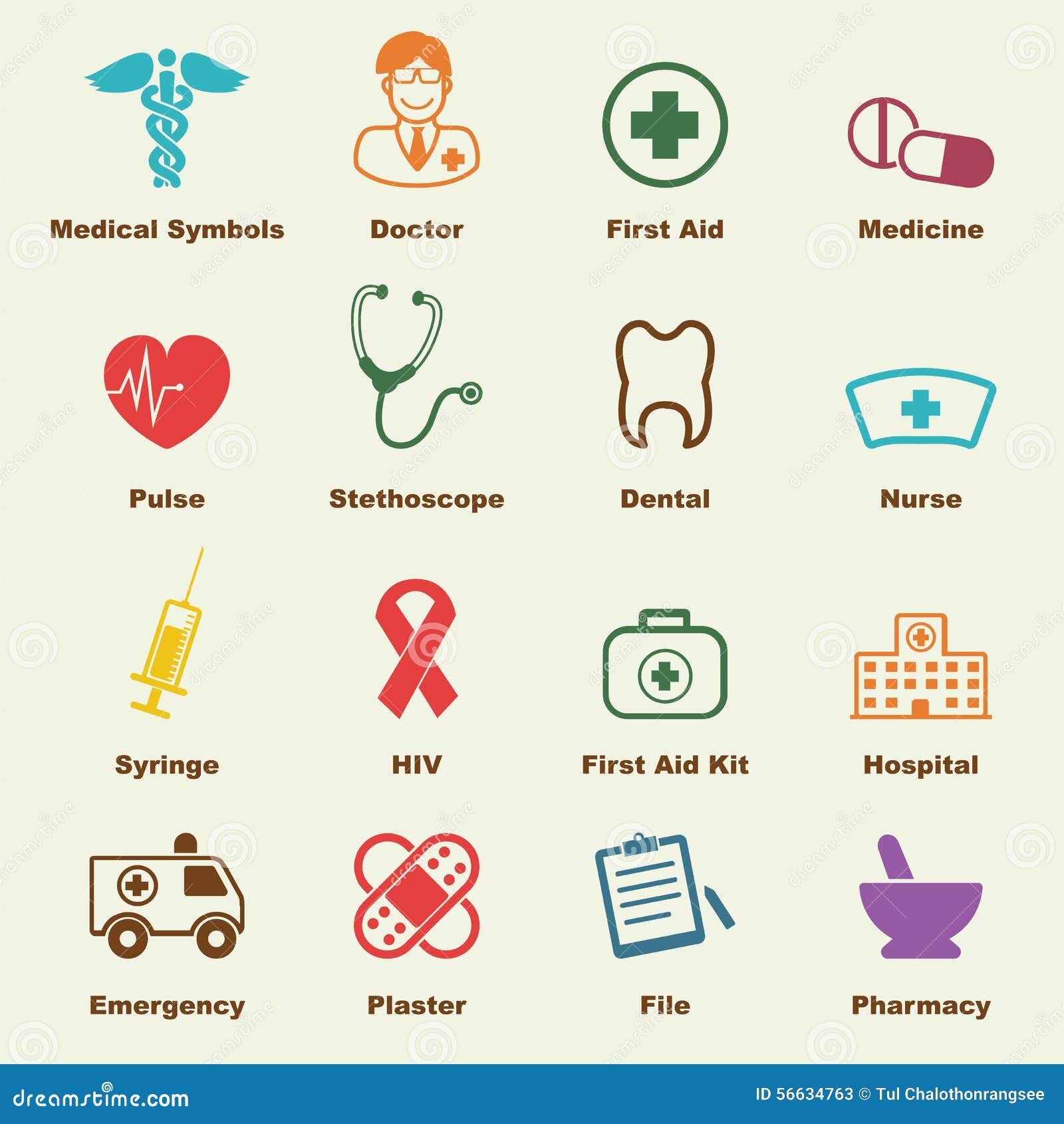 Medical Symbols
Doctor
First Aid
Medicine
Pulse
Stethoscope
Dental
Nurse
Syringe
HIV
First Aid Kit
Hospital
Emergency
Plaster
File
Pharmacy

dreamstime.com
ID 56634763 © Tul Chalothonrangsee