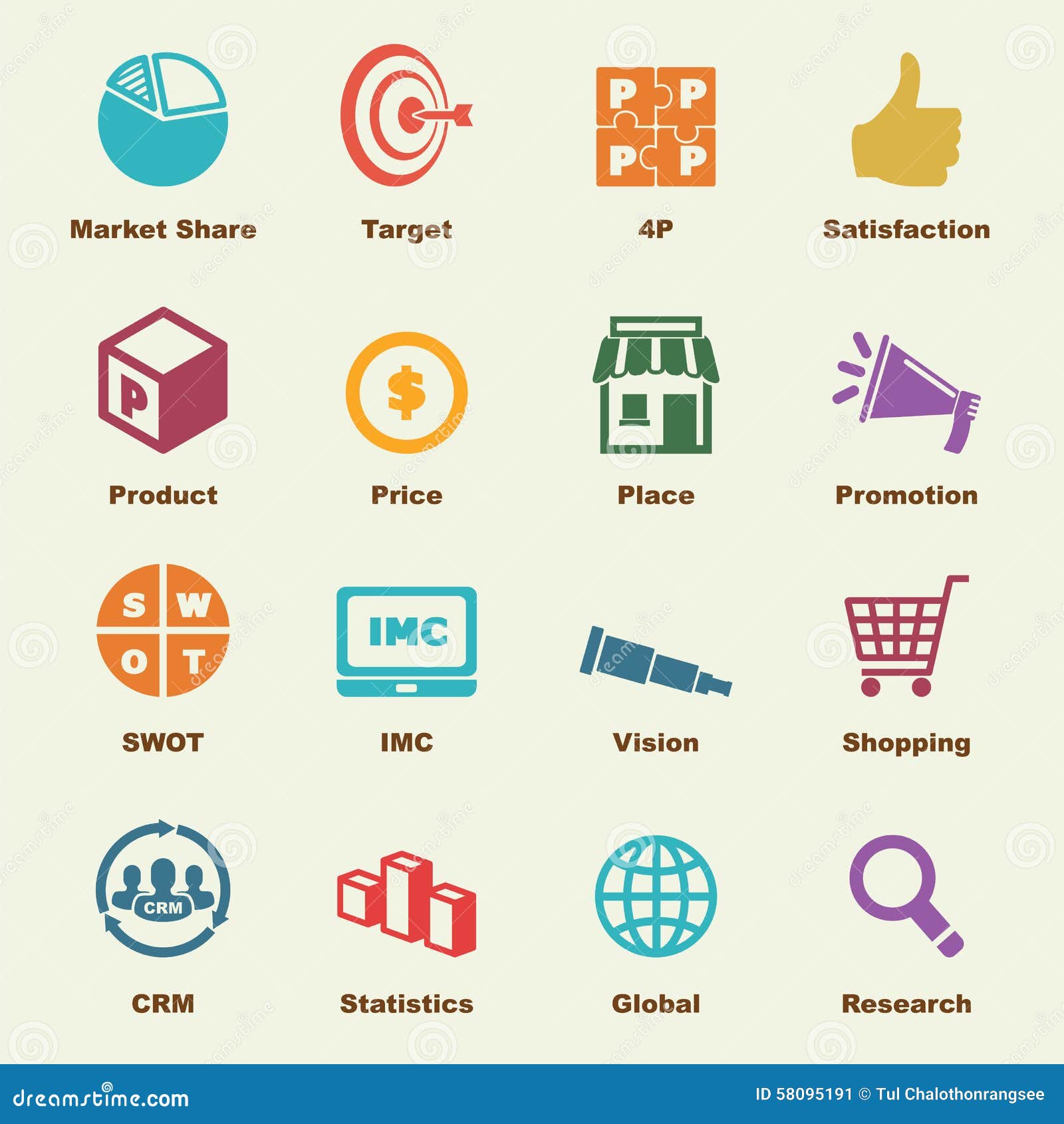 P P
P P

Market Share

Target

4P

Satisfaction

P

$

Product

Price

Place

Promotion

S W
O T

IMC

SWOT

IMC

Vision

Shopping

CRM

CRM

Statistics

Global

Research

dreamstime.com

ID 58095191 © Tul Chalothonrangsee