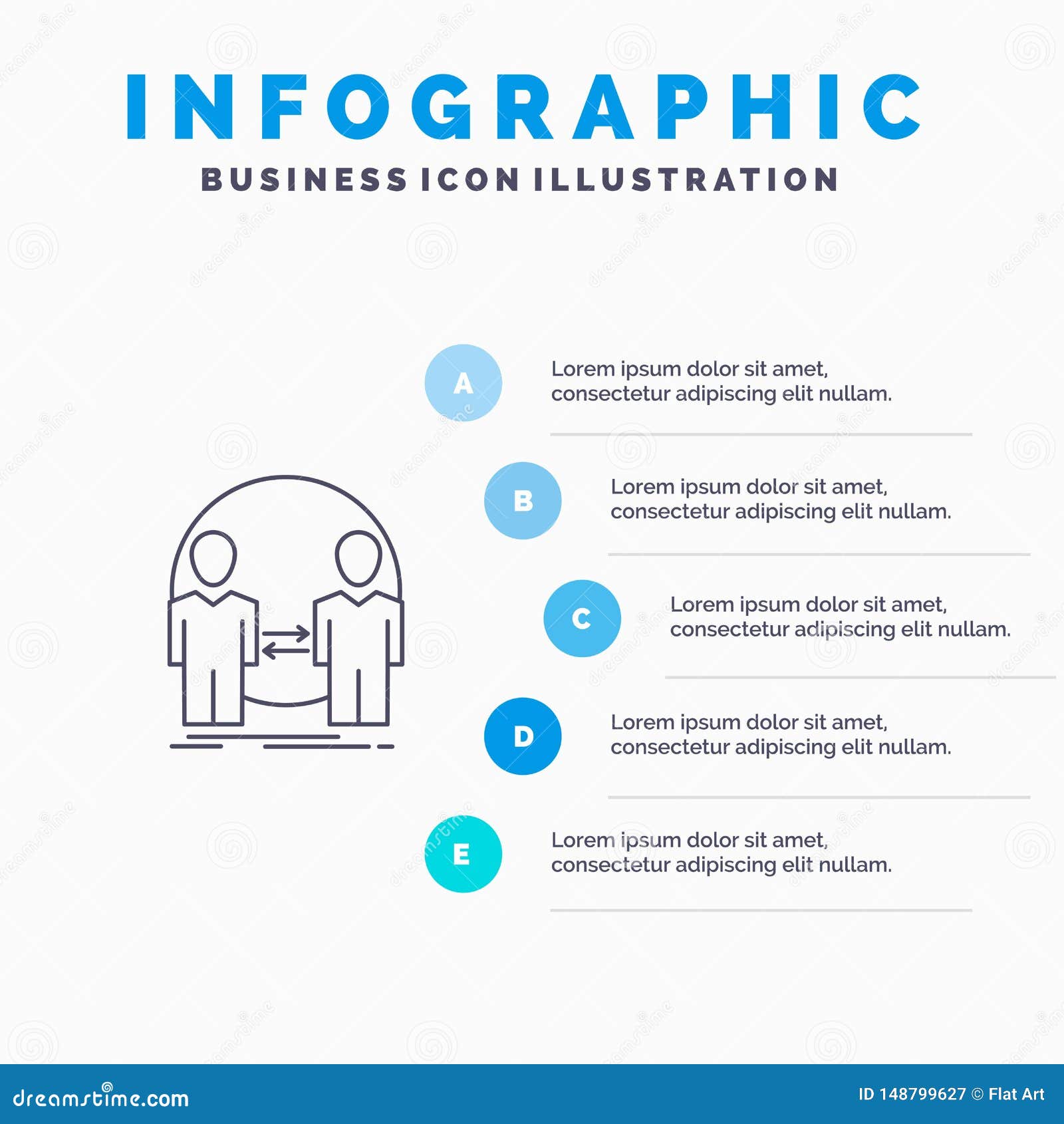 INFOGRAPHIC
BUSINESS ICON ILLUSTRATION

A
Lorem ipsum dolor sit amet, consectetur adipiscing elit nullam.

B
Lorem ipsum dolor sit amet, consectetur adipiscing elit nullam.

C
Lorem ipsum dolor sit amet, consectetur adipiscing elit nullam.

D
Lorem ipsum dolor sit amet, consectetur adipiscing elit nullam.

E
Lorem ipsum dolor sit amet, consectetur adipiscing elit nullam.

dreamstime.com
ID 148799627 © Flat Art