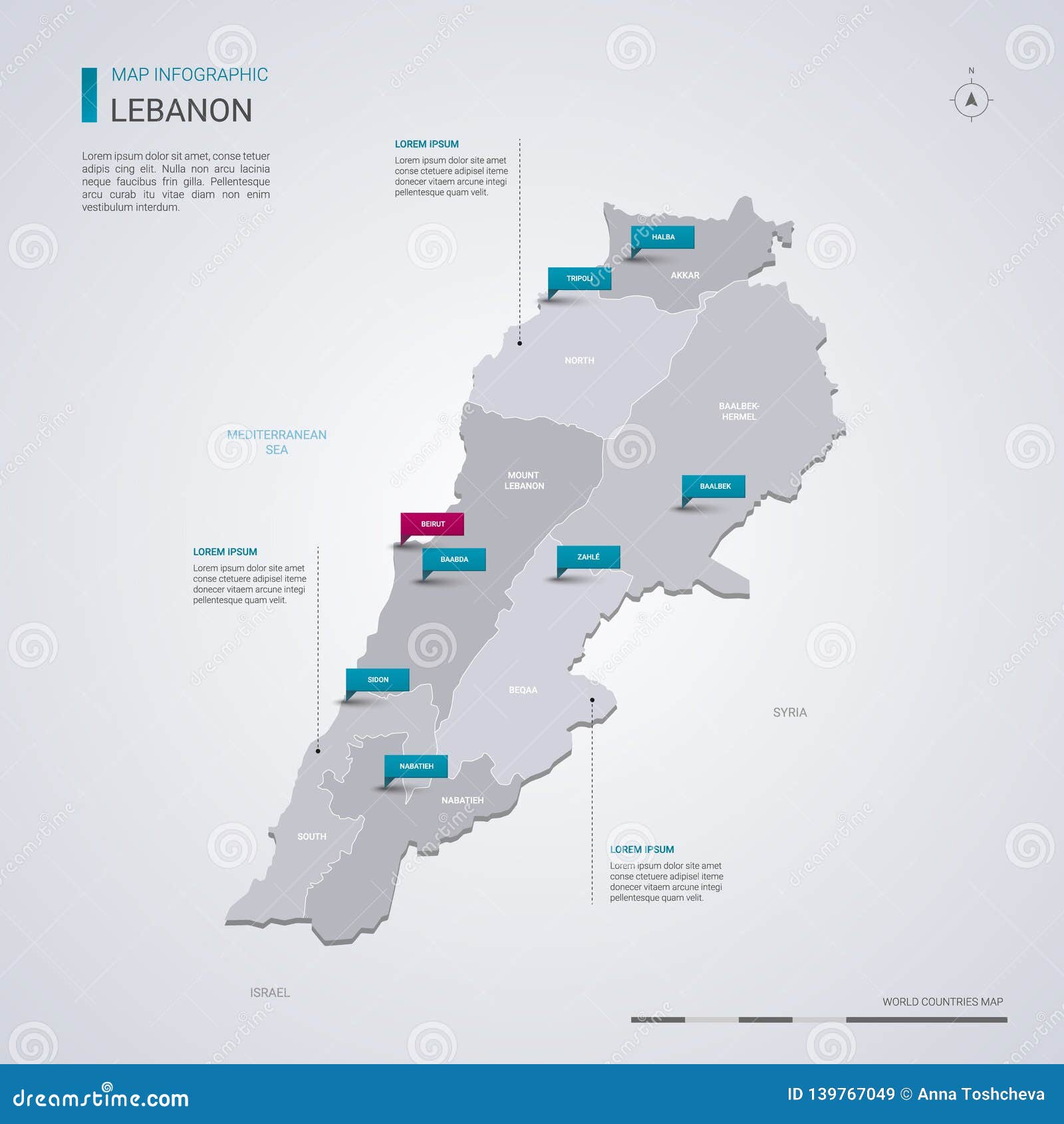 MAP INFOGRAPHIC
LEBANON

Lorem ipsum dolor sit amet, conse tetuer adipis cing elit. Nulla non arcu lacinia neque faucibus frin gilla. Pellentesque arcu curab itu vitae diam non enim vestibulum interdum.

N

LOREM IPSUM
Lorem ipsum dolor site amet conse ctetuere adipisel iteme donecer vitaem arcune integi pellentesque quam velit.

HALBA
TRIPOLI
AKKAR
NORTH
BAALBEK-HERMEL
MEDITERRANEAN SEA
MOUNT LEBANON
BAALBEK
BEIRUT
BAABDA
ZAHLÉ

LOREM IPSUM
Lorem ipsum dolor site amet conse ctetuere adipisel iteme donecer vitaem arcune integi pellentesque quam velit.

SIDON
BEQAA
SYRIA
NABATIEH
NABATIEH
SOUTH

LOREM IPSUM
Lorem ipsum dolor site amet conse ctetuere adipisel iteme donecer vitaem arcune integi pellentesque quam velit.

ISRAEL
WORLD COUNTRIES MAP

dreamstime.com
ID 139767049 © Anna Toshcheva