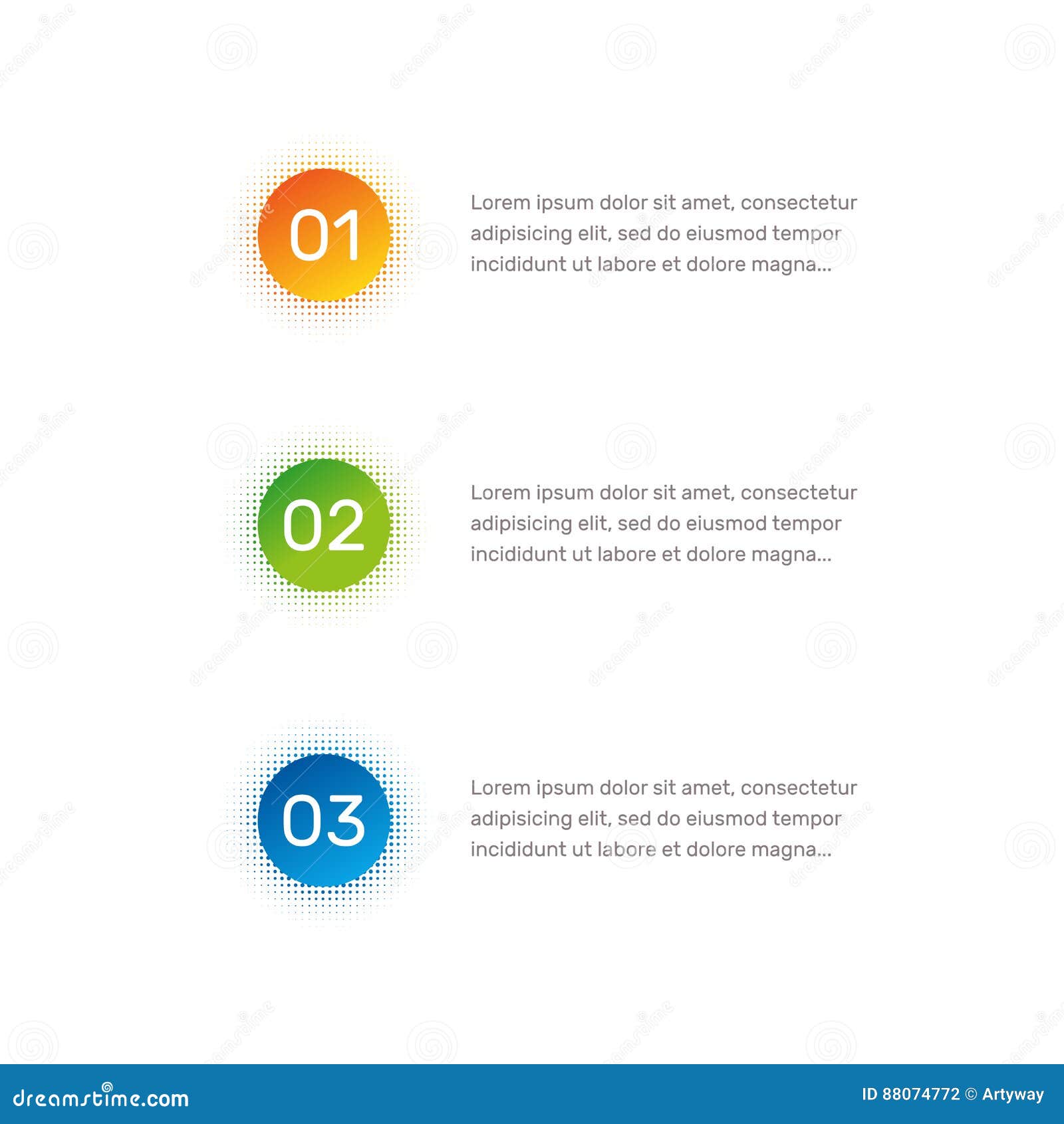 01

Lorem ipsum dolor sit amet, consectetur adipisicing elit, sed do eiusmod tempor incididunt ut labore et dolore magna...

02

Lorem ipsum dolor sit amet, consectetur adipisicing elit, sed do eiusmod tempor incididunt ut labore et dolore magna...

03

Lorem ipsum dolor sit amet, consectetur adipisicing elit, sed do eiusmod tempor incididunt ut labore et dolore magna...

dreamstime.com

ID 88074772 © Artyway