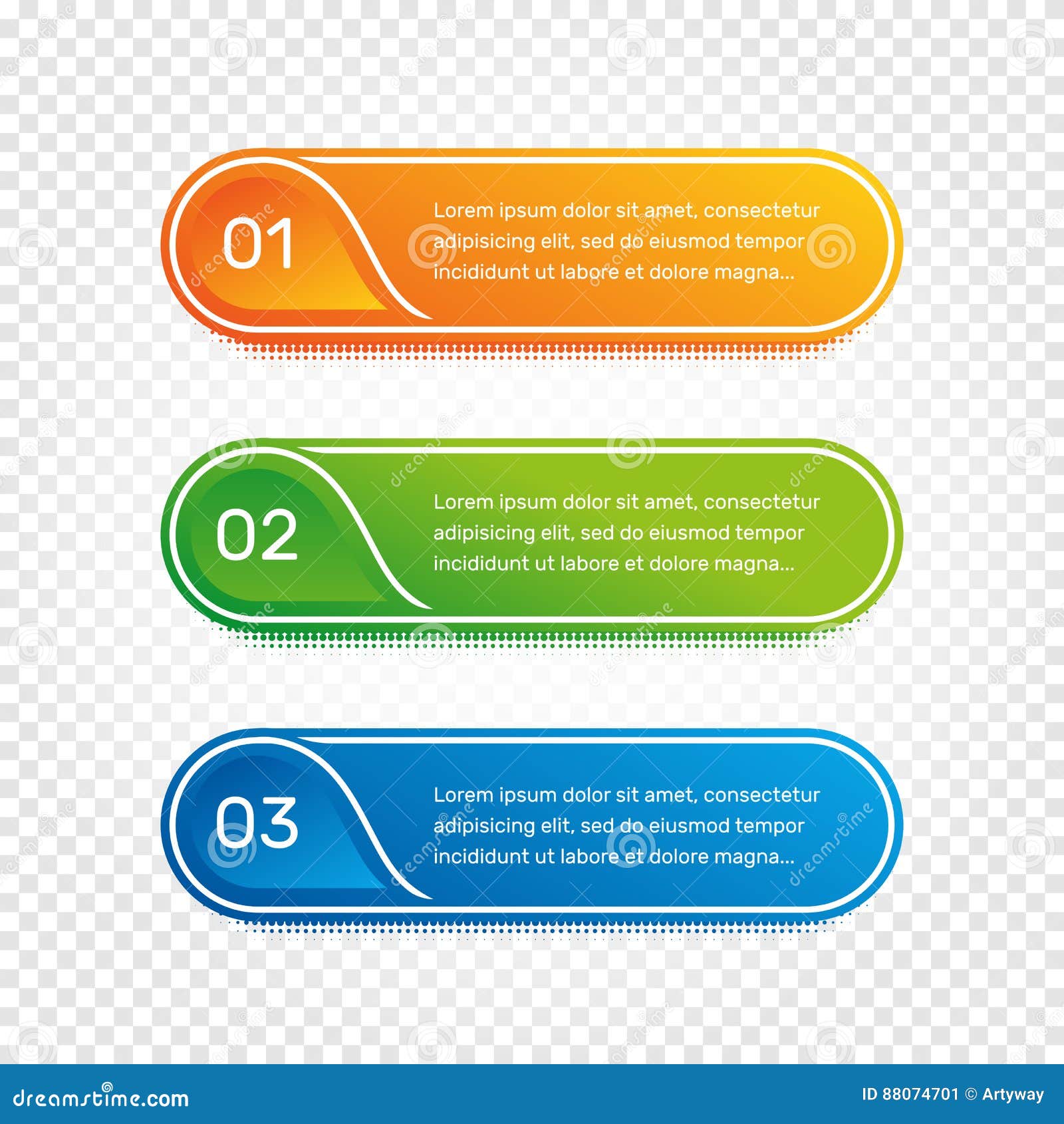 01

Lorem ipsum dolor sit amet, consectetur adipisicing elit, sed do eiusmod tempor incididunt ut labore et dolore magna...

02

Lorem ipsum dolor sit amet, consectetur adipisicing elit, sed do eiusmod tempor incididunt ut labore et dolore magna...

03

Lorem ipsum dolor sit amet, consectetur adipisicing elit, sed do eiusmod tempor incididunt ut labore et dolore magna...

dreamstime.com

ID 88074701 © Artyway