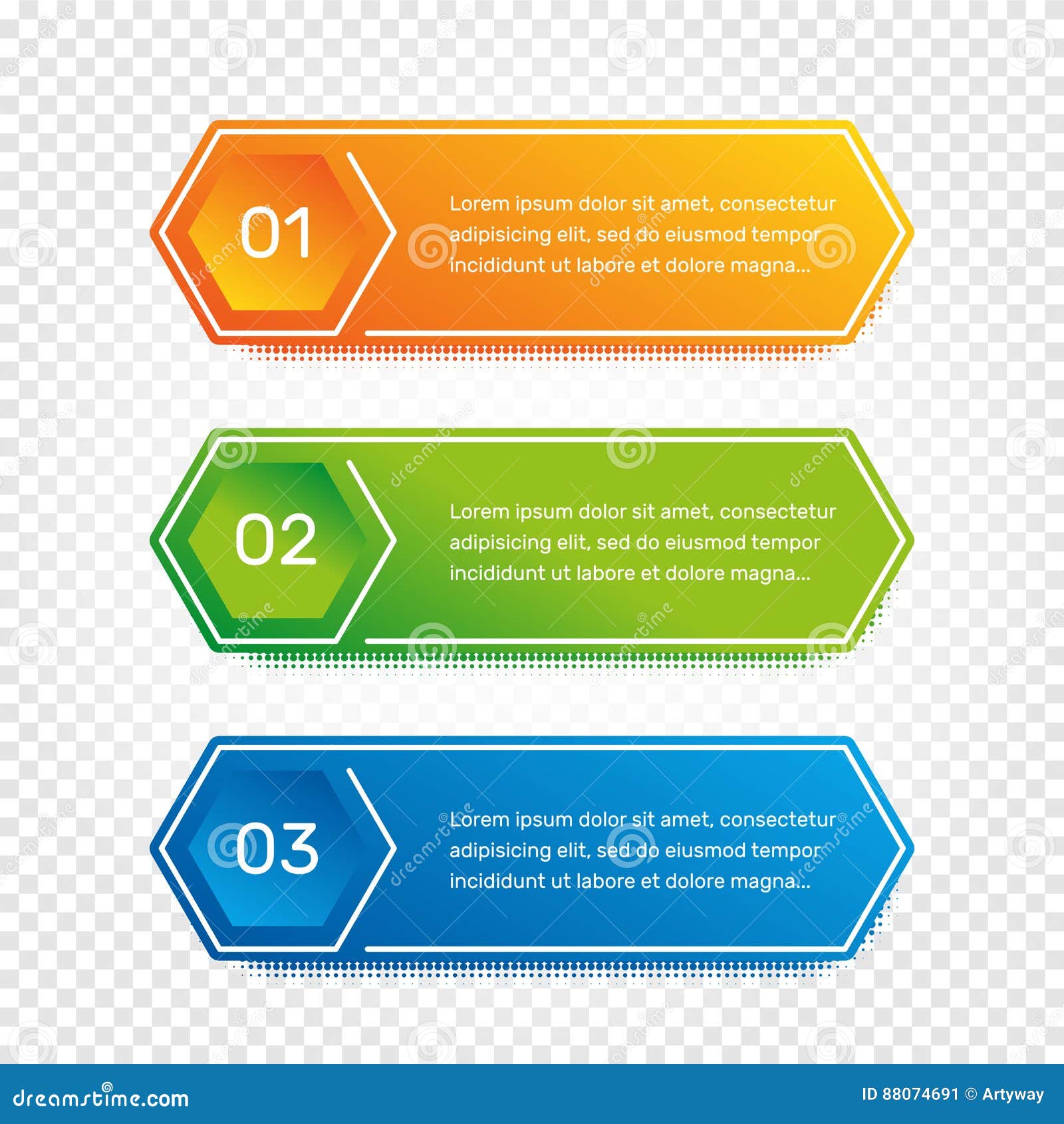 01

Lorem ipsum dolor sit amet, consectetur adipisicing elit, sed do eiusmod tempor incididunt ut labore et dolore magna...

02

Lorem ipsum dolor sit amet, consectetur adipisicing elit, sed do eiusmod tempor incididunt ut labore et dolore magna...

03

Lorem ipsum dolor sit amet, consectetur adipisicing elit, sed do eiusmod tempor incididunt ut labore et dolore magna...

dreamstime.com

ID 88074691 © Artyway