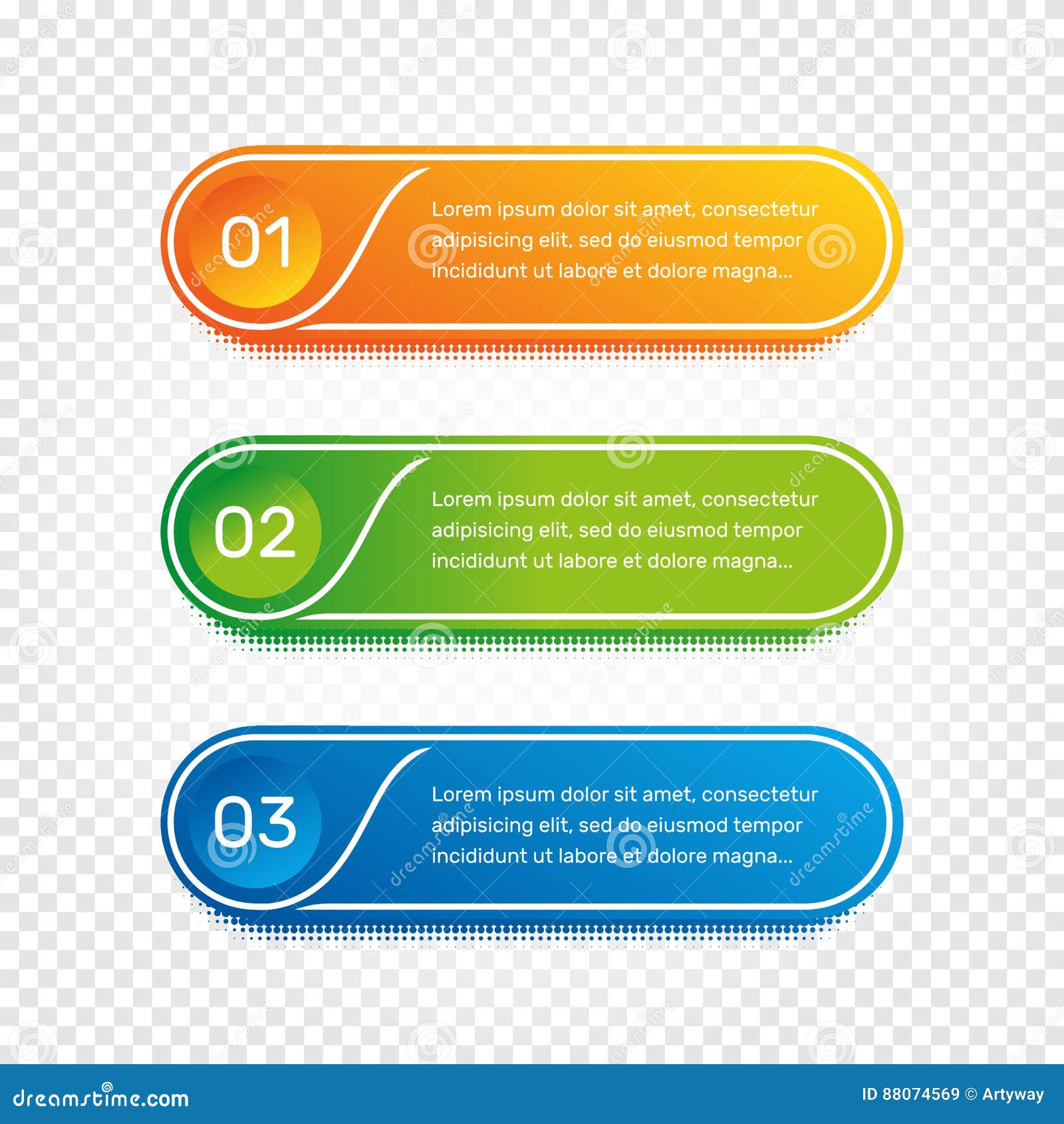 01

Lorem ipsum dolor sit amet, consectetur adipisicing elit, sed do eiusmod tempor incididunt ut labore et dolore magna...

02

Lorem ipsum dolor sit amet, consectetur adipisicing elit, sed do eiusmod tempor incididunt ut labore et dolore magna...

03

Lorem ipsum dolor sit amet, consectetur adipisicing elit, sed do eiusmod tempor incididunt ut labore et dolore magna...

dreamstime.com

ID 88074569 © Artyway