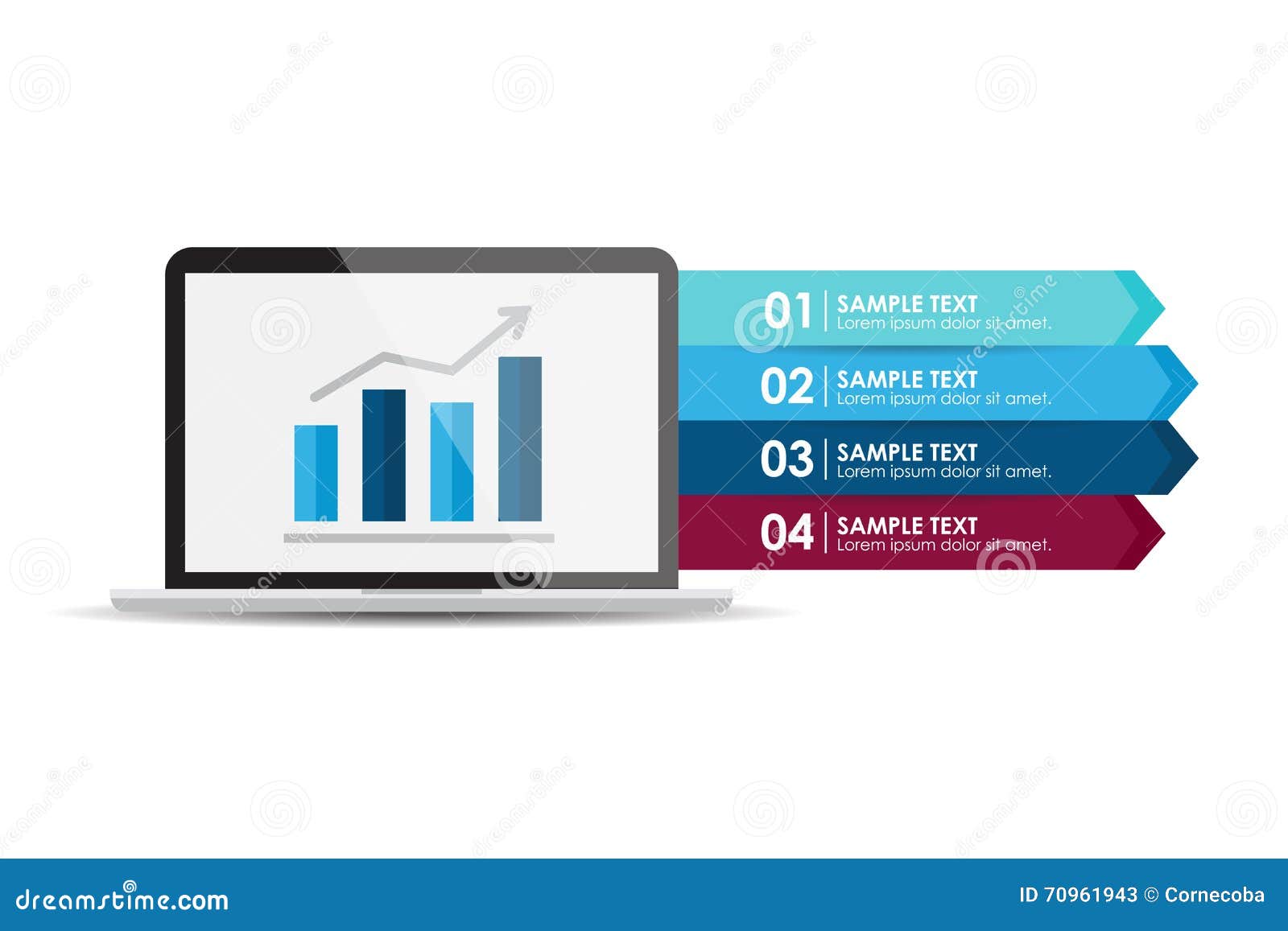 01 SAMPLE TEXT
Lorem ipsum dolor sit amet.

02 SAMPLE TEXT
Lorem ipsum dolor sit amet.

03 SAMPLE TEXT
Lorem ipsum dolor sit amet.

04 SAMPLE TEXT
Lorem ipsum dolor sit amet.

dreamstime.com

ID 70961943 © Cornecoba