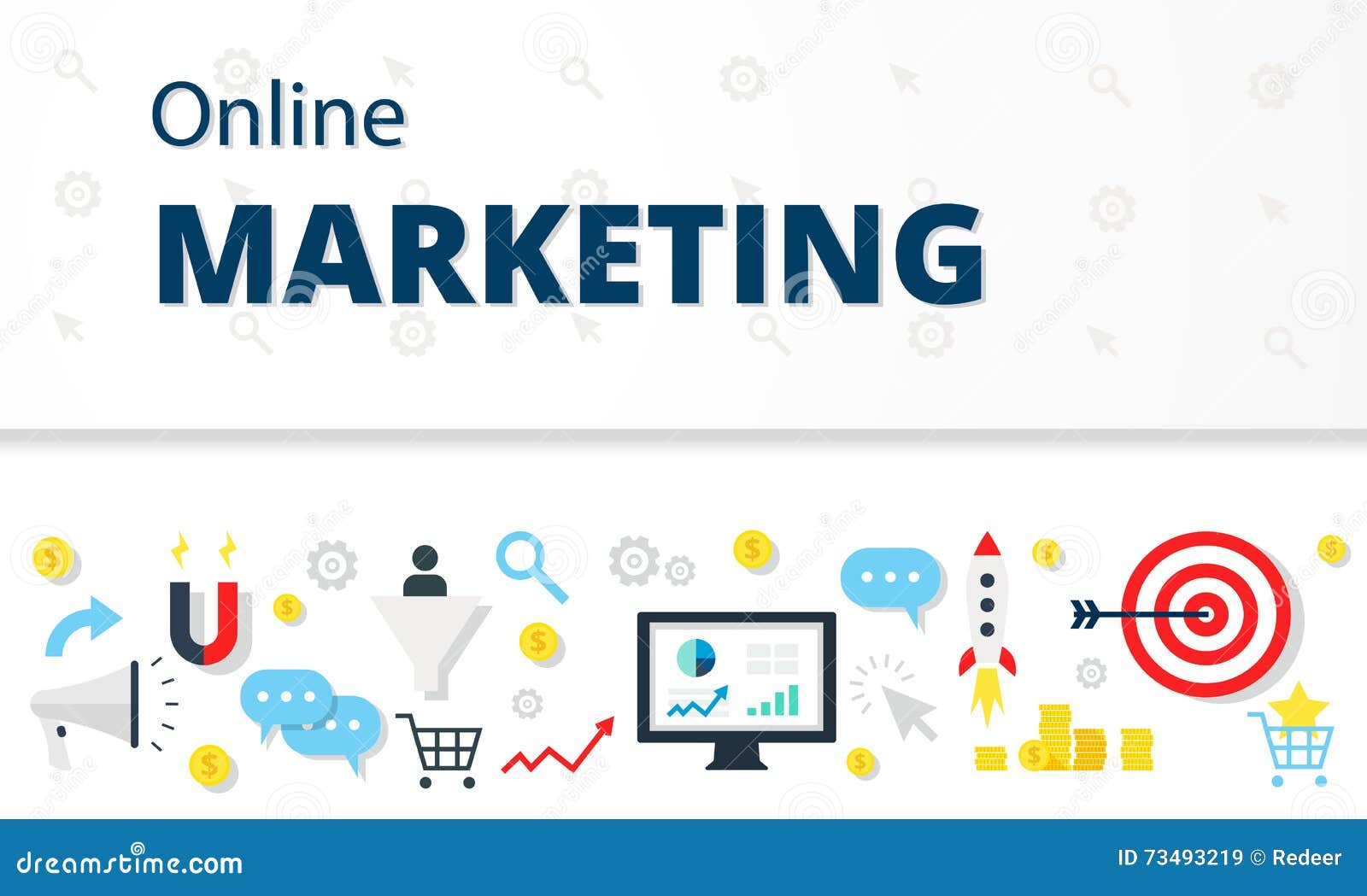 Online

MARKETING

dreamstime.com

ID 73493219 © Redeer