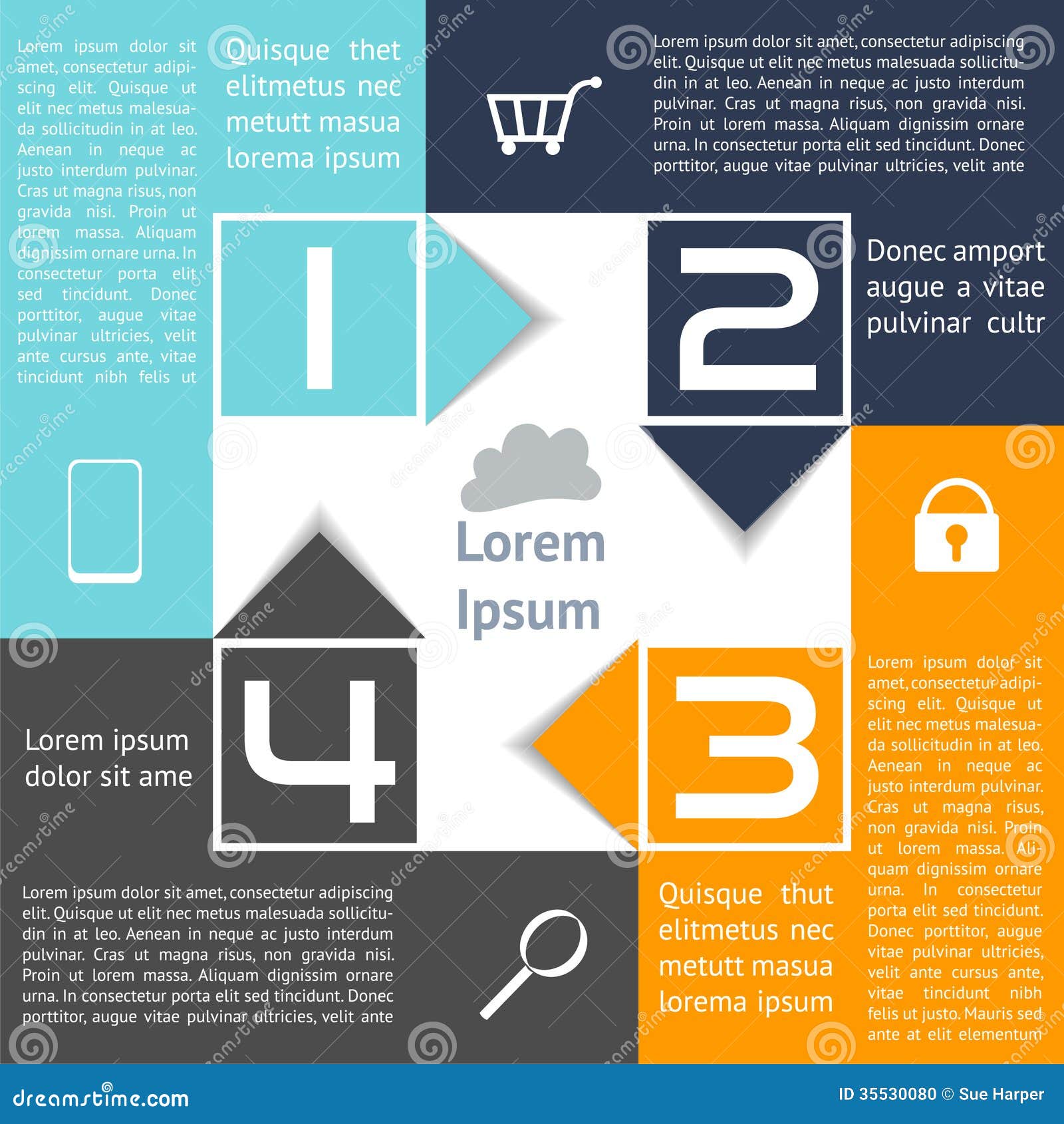 Lorem ipsum dolor sit amet, consectetur adipiscing elit. Quisque ut elit nec metus malesuada sollicitudin in at leo. Aenean in neque ac justo interdum pulvinar. Cras ut magna risus, non gravida nisi. Proin ut lorem massa. Aliquam dignissim ornare urna. In consectetur porta elit sed tincidunt. Donec porttitor, augue vitae pulvinar ultricies, velit ante cursus ante, vitae tincidunt nibh felis ut

Quisque thet elitmetus nec metutt masua lorema ipsum

Lorem ipsum dolor sit amet, consectetur adipiscing elit. Quisque ut elit nec metus malesuada sollicitudin in at leo. Aenean in neque ac justo interdum pulvinar. Cras ut magna risus, non gravida nisi. Proin ut lorem massa. Aliquam dignissim ornare urna. In consectetur porta elit sed tincidunt. Donec porttitor, augue vitae pulvinar ultricies, velit ante

1

2

Donec amport augue a vitae pulvinar cultr

Lorem Ipsum

4

3

Lorem ipsum dolor sit ame

Lorem ipsum dolor sit amet, consectetur adipiscing elit. Quisque ut elit nec metus malesuada sollicitudin in at leo. Aenean in neque ac justo interdum pulvinar. Cras ut magna risus, non gravida nisi. Proin ut lorem massa. Aliquam dignissim ornare urna. In consectetur porta elit sed tincidunt. Donec porttitor, augue vitae pulvinar ultricies, velit ante

Quisque thut elitmetus nec metutt masua lorema ipsum

Lorem ipsum dolor sit amet, consectetur adipiscing elit. Quisque ut elit nec metus malesuada sollicitudin in at leo. Aenean in neque ac justo interdum pulvinar. Cras ut magna risus, non gravida nisi. Proin ut lorem massa. Aliquam dignissim ornare urna. In consectetur porta elit sed tincidunt. Donec porttitor, augue vitae pulvinar ultricies, velit ante cursus ante, vitae tincidunt nibh felis ut justo. Mauris sed ante at elit elementum

dreamstime.com

ID 35530080 © Sue Harper