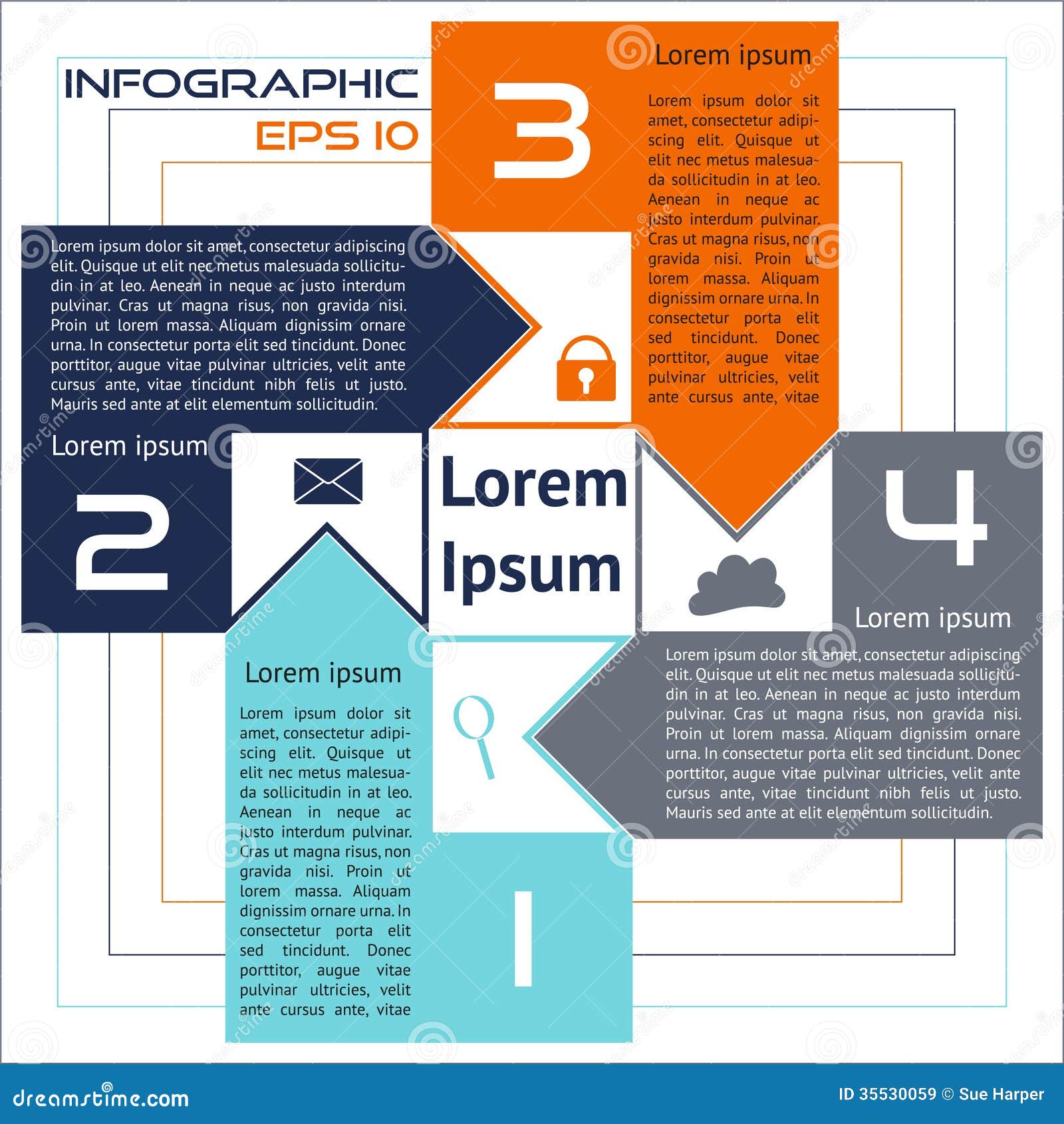 INFOGRAPHIC
EPS 10

3
Lorem ipsum
Lorem ipsum dolor sit amet, consectetur adipiscing elit. Quisque ut elit nec metus malesuada sollicitudin in at leo. Aenean in neque ac justo interdum pulvinar. Cras ut magna risus, non gravida nisi. Proin ut lorem massa. Aliquam dignissim ornare urna. In consectetur porta elit sed tincidunt. Donec porttitor, augue vitae pulvinar ultricies, velit ante cursus ante, vitae

Lorem ipsum dolor sit amet, consectetur adipiscing elit. Quisque ut elit nec metus malesuada sollicitudin in at leo. Aenean in neque ac justo interdum pulvinar. Cras ut magna risus, non gravida nisi. Proin ut lorem massa. Aliquam dignissim ornare urna. In consectetur porta elit sed tincidunt. Donec porttitor, augue vitae pulvinar ultricies, velit ante cursus ante, vitae tincidunt nibh felis ut justo. Mauris sed ante at elit elementum sollicitudin.
Lorem ipsum
2

Lorem Ipsum

4
Lorem ipsum
Lorem ipsum dolor sit amet, consectetur adipiscing elit. Quisque ut elit nec metus malesuada sollicitudin in at leo. Aenean in neque ac justo interdum pulvinar. Cras ut magna risus, non gravida nisi. Proin ut lorem massa. Aliquam dignissim ornare urna. In consectetur porta elit sed tincidunt. Donec porttitor, augue vitae pulvinar ultricies, velit ante cursus ante, vitae tincidunt nibh felis ut justo. Mauris sed ante at elit elementum sollicitudin.

Lorem ipsum
Lorem ipsum dolor sit amet, consectetur adipiscing elit. Quisque ut elit nec metus malesuada sollicitudin in at leo. Aenean in neque ac justo interdum pulvinar. Cras ut magna risus, non gravida nisi. Proin ut lorem massa. Aliquam dignissim ornare urna. In consectetur porta elit sed tincidunt. Donec porttitor, augue vitae pulvinar ultricies, velit ante cursus ante, vitae
1

dreamstime.com
ID 35530059 © Sue Harper