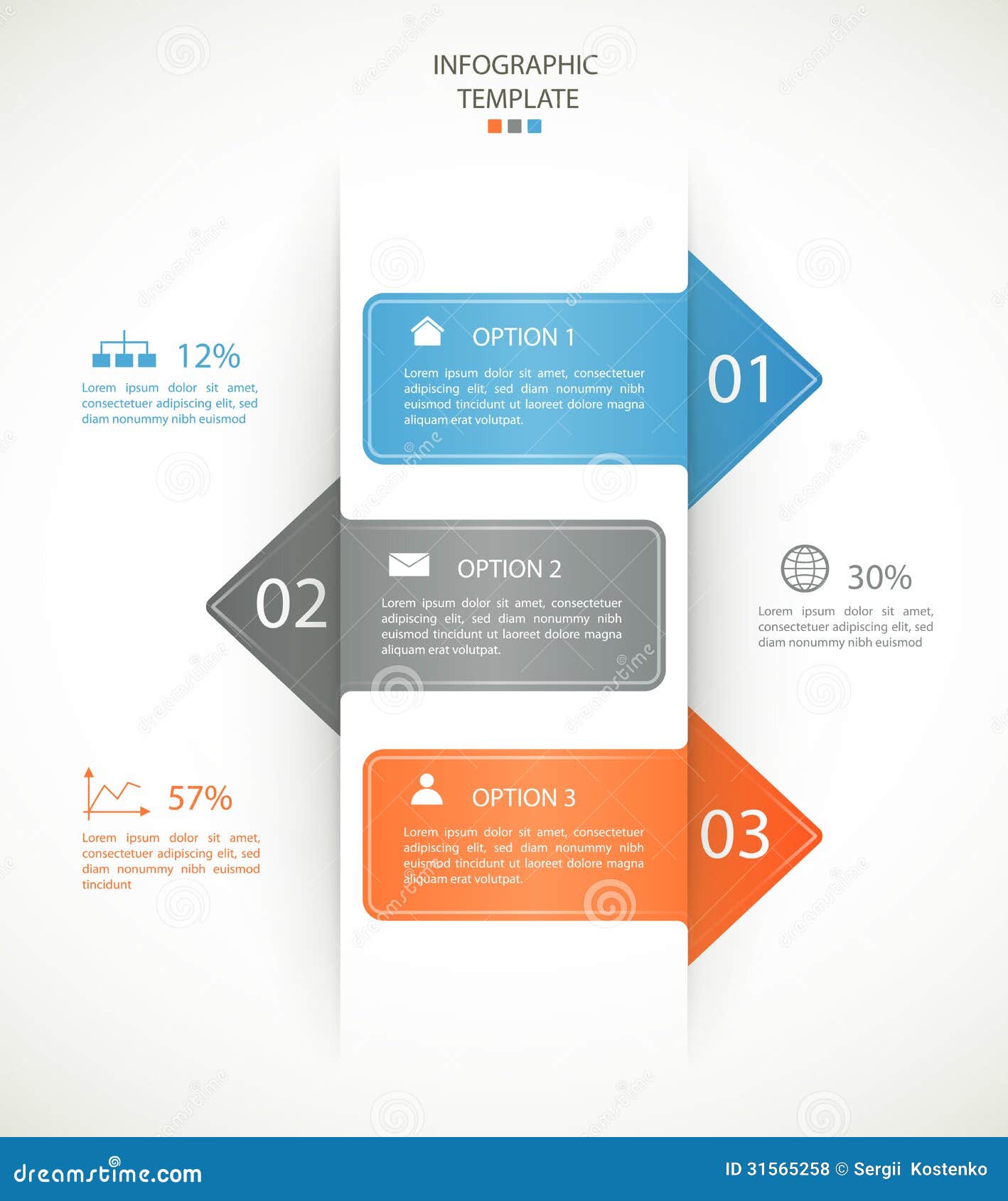 INFOGRAPHIC
TEMPLATE

12%
Lorem ipsum dolor sit amet, consectetuer adipiscing elit, sed diam nonummy nibh euismod

OPTION 1
Lorem ipsum dolor sit amet, consectetuer adipiscing elit, sed diam nonummy nibh euismod tincidunt ut laoreet dolore magna aliquam erat volutpat.

01

02

OPTION 2
Lorem ipsum dolor sit amet, consectetuer adipiscing elit, sed diam nonummy nibh euismod tincidunt ut laoreet dolore magna aliquam erat volutpat.

30%
Lorem ipsum dolor sit amet, consectetuer adipiscing elit, sed diam nonummy nibh euismod

57%
Lorem ipsum dolor sit amet, consectetuer adipiscing elit, sed diam nonummy nibh euismod tincidunt

OPTION 3
Lorem ipsum dolor sit amet, consectetuer adipiscing elit, sed diam nonummy nibh euismod tincidunt ut laoreet dolore magna aliquam erat volutpat.

03

dreamstime.com
ID 31565258 © Sergii Kostenko