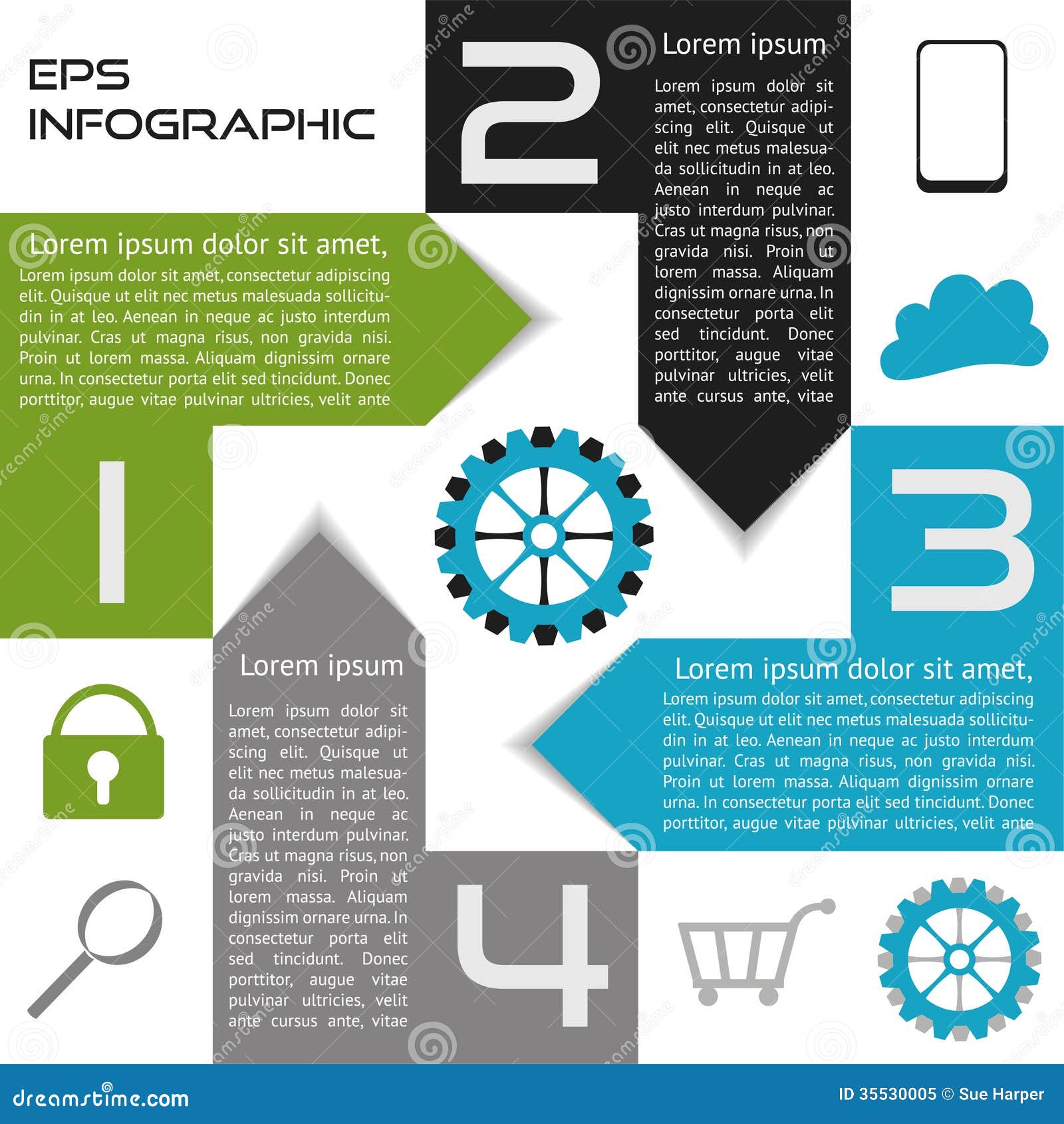 EPS INFOGRAPHIC

2

Lorem ipsum

Lorem ipsum dolor sit amet, consectetur adipiscing elit. Quisque ut elit nec metus malesuada sollicitudin in at leo. Aenean in neque ac justo interdum pulvinar. Cras ut magna risus, non gravida nisi. Proin ut lorem massa. Aliquam dignissim ornare urna. In consectetur porta elit sed tincidunt. Donec porttitor, augue vitae pulvinar ultricies, velit ante cursus ante, vitae

Lorem ipsum dolor sit amet,

Lorem ipsum dolor sit amet, consectetur adipiscing elit. Quisque ut elit nec metus malesuada sollicitudin in at leo. Aenean in neque ac justo interdum pulvinar. Cras ut magna risus, non gravida nisi. Proin ut lorem massa. Aliquam dignissim ornare urna. In consectetur porta elit sed tincidunt. Donec porttitor, augue vitae pulvinar ultricies, velit ante

1

3

Lorem ipsum

Lorem ipsum dolor sit amet, consectetur adipiscing elit. Quisque ut elit nec metus malesuada sollicitudin in at leo. Aenean in neque ac justo interdum pulvinar. Cras ut magna risus, non gravida nisi. Proin ut lorem massa. Aliquam dignissim ornare urna. In consectetur porta elit sed tincidunt. Donec porttitor, augue vitae pulvinar ultricies, velit ante cursus ante, vitae

Lorem ipsum dolor sit amet,

Lorem ipsum dolor sit amet, consectetur adipiscing elit. Quisque ut elit nec metus malesuada sollicitudin in at leo. Aenean in neque ac justo interdum pulvinar. Cras ut magna risus, non gravida nisi. Proin ut lorem massa. Aliquam dignissim ornare urna. In consectetur porta elit sed tincidunt. Donec porttitor, augue vitae pulvinar ultricies, velit ante

4

dreamstime.com

ID 35530005 © Sue Harper