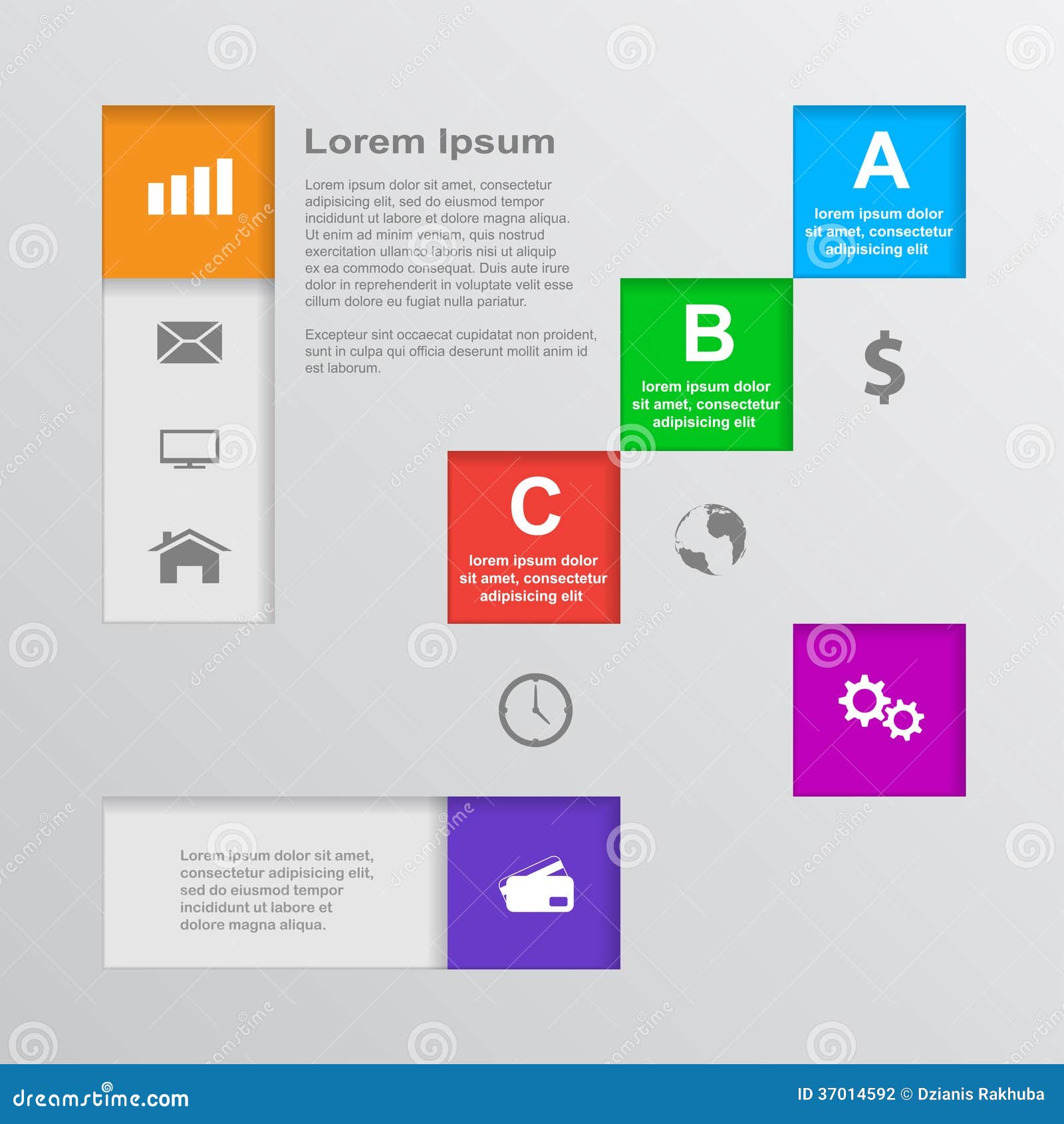 Lorem Ipsum

Lorem ipsum dolor sit amet, consectetur adipisicing elit, sed do eiusmod tempor incididunt ut labore et dolore magna aliqua. Ut enim ad minim veniam, quis nostrud exercitation ullamco laboris nisi ut aliquip ex ea commodo consequat. Duis aute irure dolor in reprehenderit in voluptate velit esse cillum dolore eu fugiat nulla pariatur.

Excepteur sint occaecat cupidatat non proident, sunt in culpa qui officia deserunt mollit anim id est laborum.

A
lorem ipsum dolor sit amet, consectetur adipisicing elit

B
lorem ipsum dolor sit amet, consectetur adipisicing elit

$

C
lorem ipsum dolor sit amet, consectetur adipisicing elit

Lorem ipsum dolor sit amet, consectetur adipisicing elit, sed do eiusmod tempor incididunt ut labore et dolore magna aliqua.

dreamstime.com

ID 37014592 © Dzianis Rakhuba