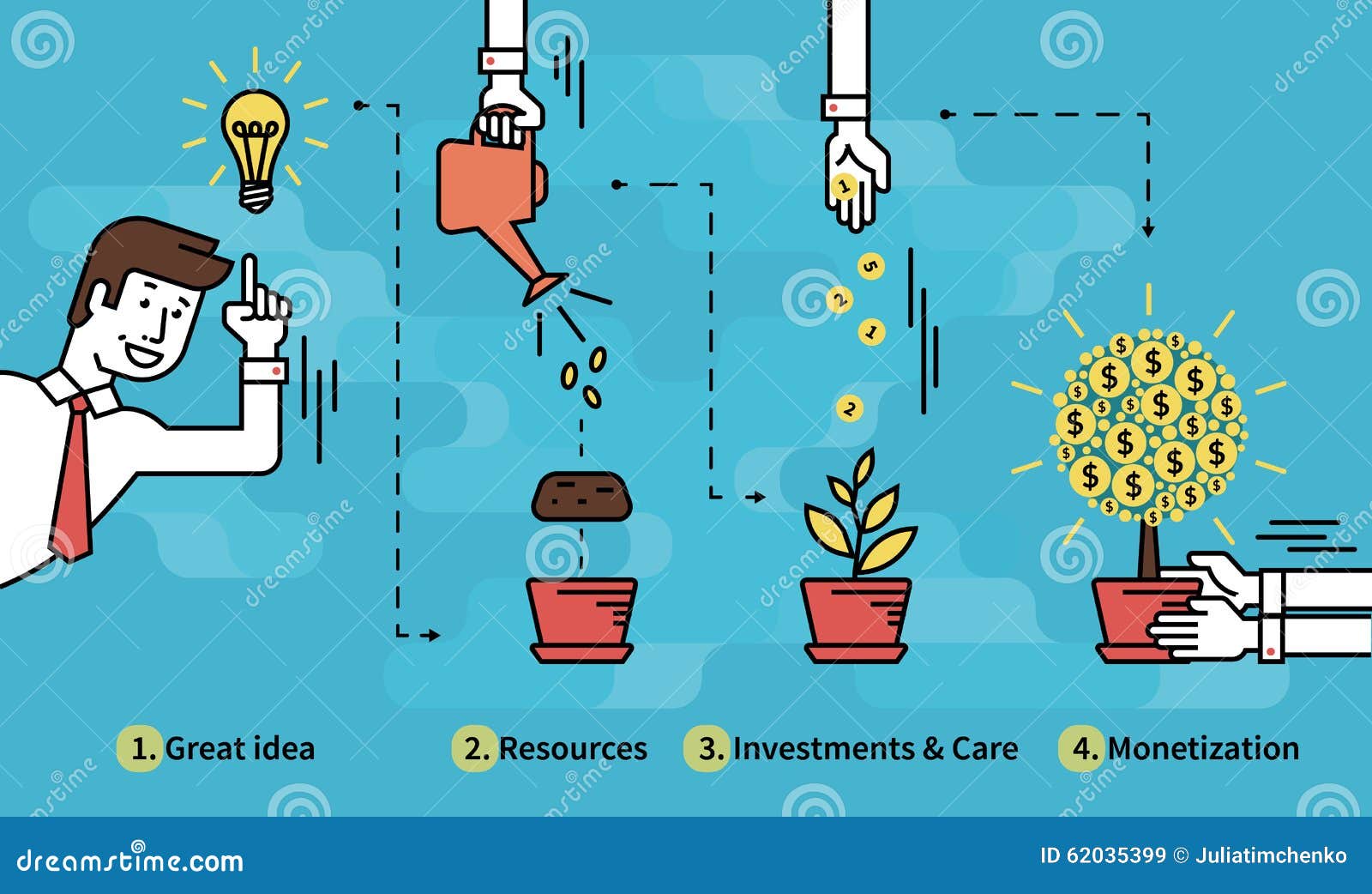 1. Great idea

2. Resources

3. Investments & Care

4. Monetization

dreamstime.com

ID 62035399 © Juliatimchenko