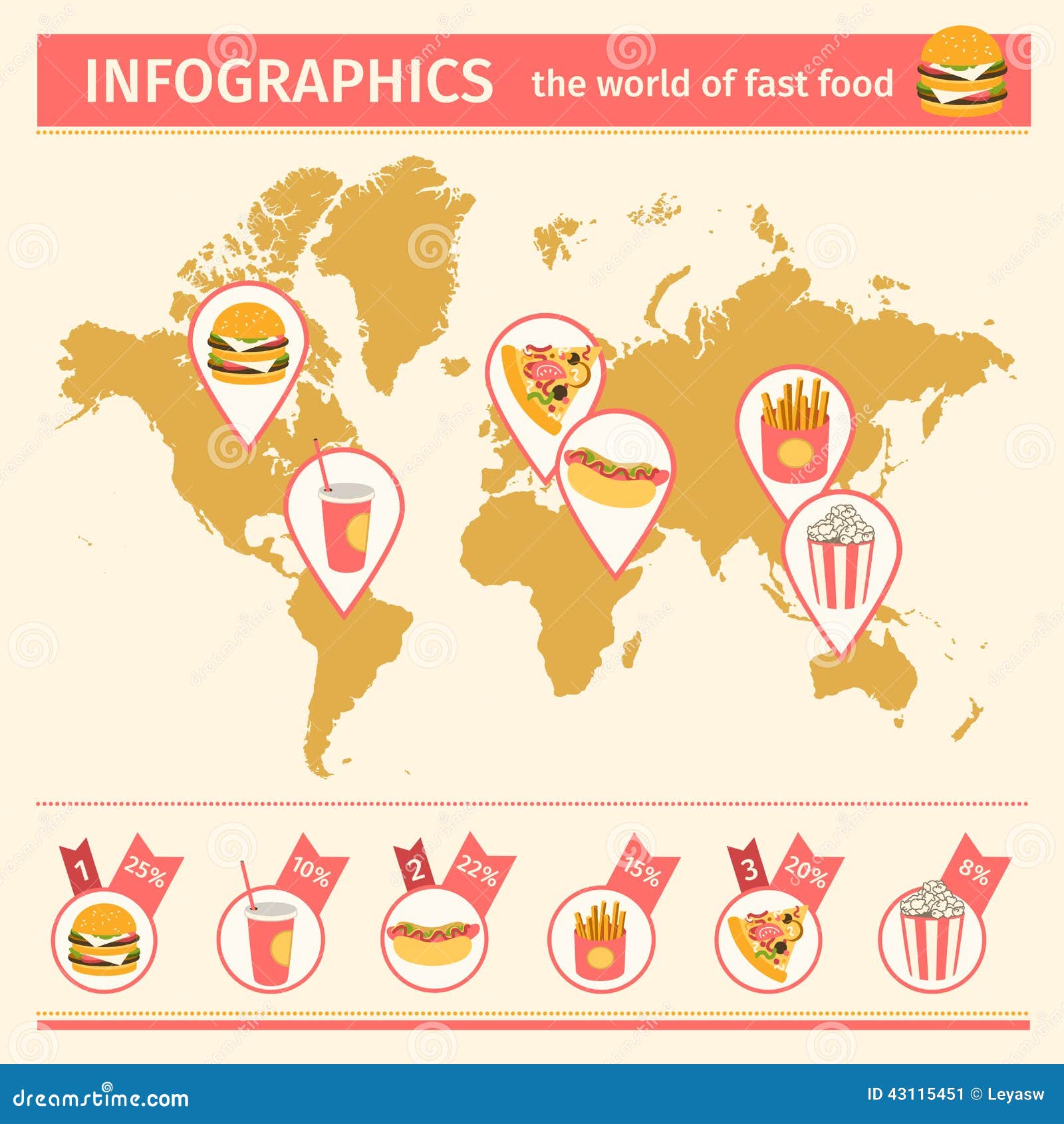 INFOGRAPHICS the world of fast food

1 25%

10%

2 22%

15%

3 20%

8%

dreamstime.com

ID 43115451 © Leyasw