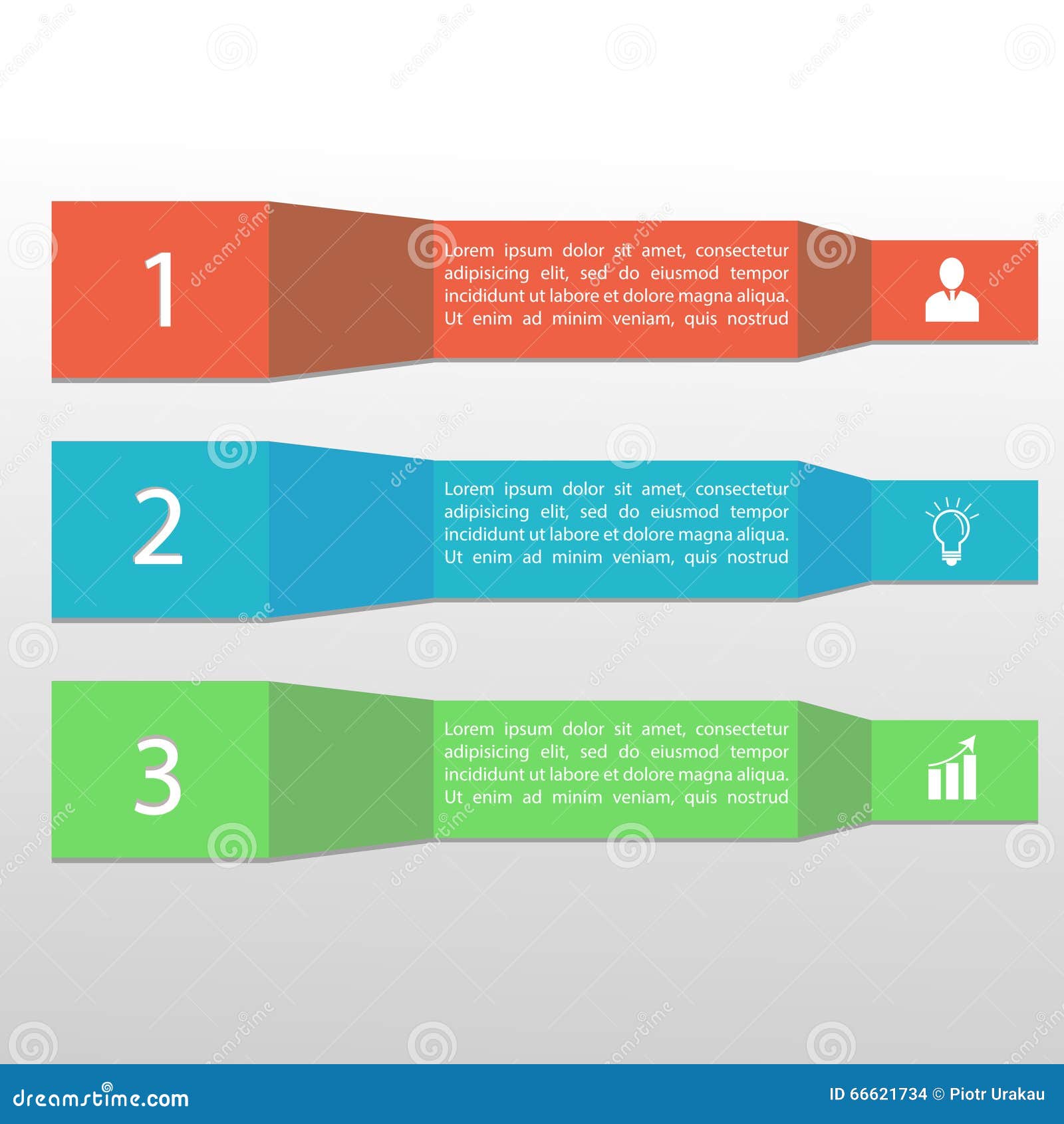 1

Lorem ipsum dolor sit amet, consectetur adipisicing elit, sed do eiusmod tempor incididunt ut labore et dolore magna aliqua. Ut enim ad minim veniam, quis nostrud

2

Lorem ipsum dolor sit amet, consectetur adipisicing elit, sed do eiusmod tempor incididunt ut labore et dolore magna aliqua. Ut enim ad minim veniam, quis nostrud

3

Lorem ipsum dolor sit amet, consectetur adipisicing elit, sed do eiusmod tempor incididunt ut labore et dolore magna aliqua. Ut enim ad minim veniam, quis nostrud

dreamstime.com

ID 66621734 © Piotr Urakau