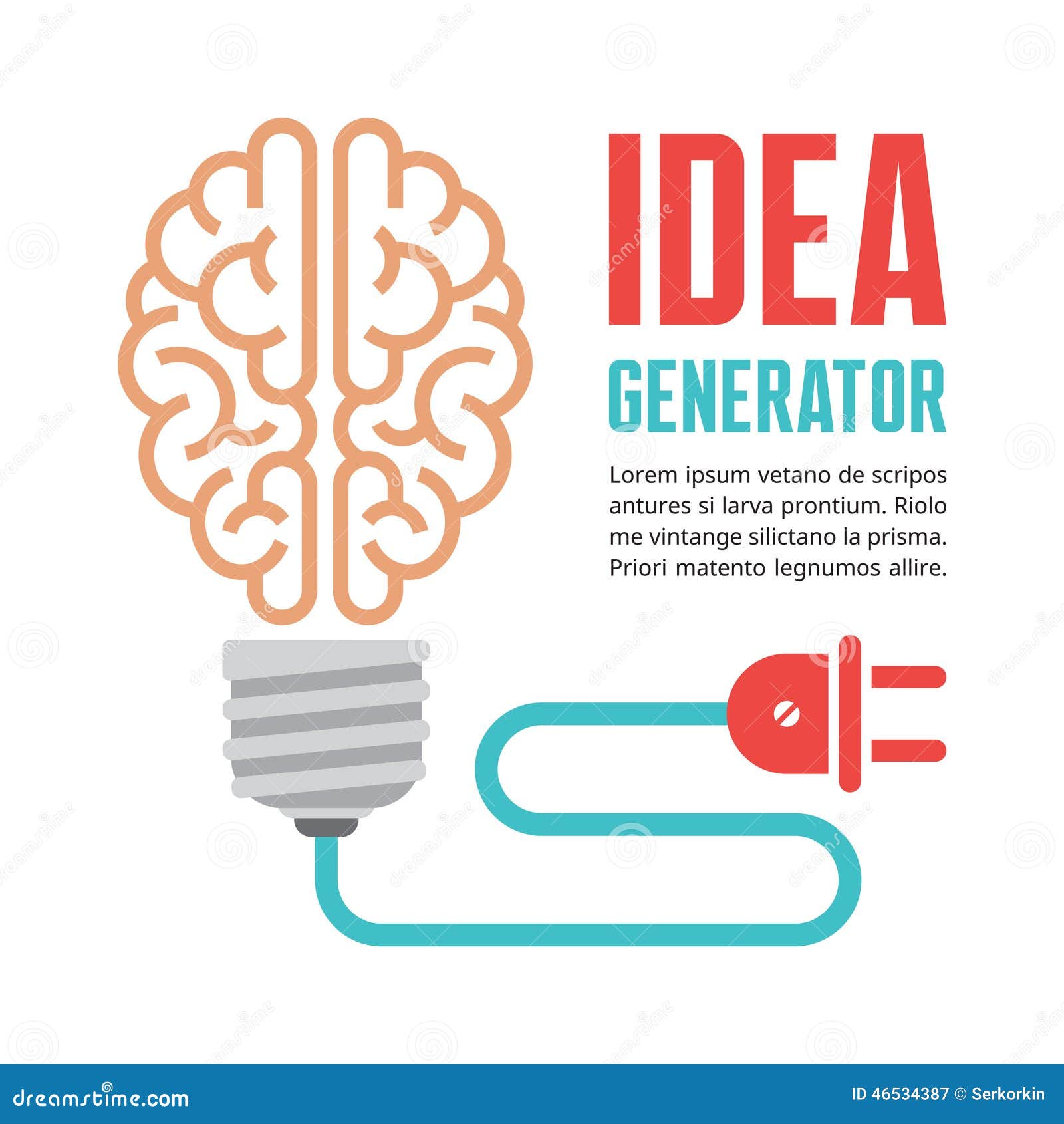 IDEA
GENERATOR

Lorem ipsum vetano de scripos antures si larva prontium. Riolo me vintange silictano la prisma. Priori matento legnumos allire.

dreamstime.com

ID 46534387 © Serkorkin