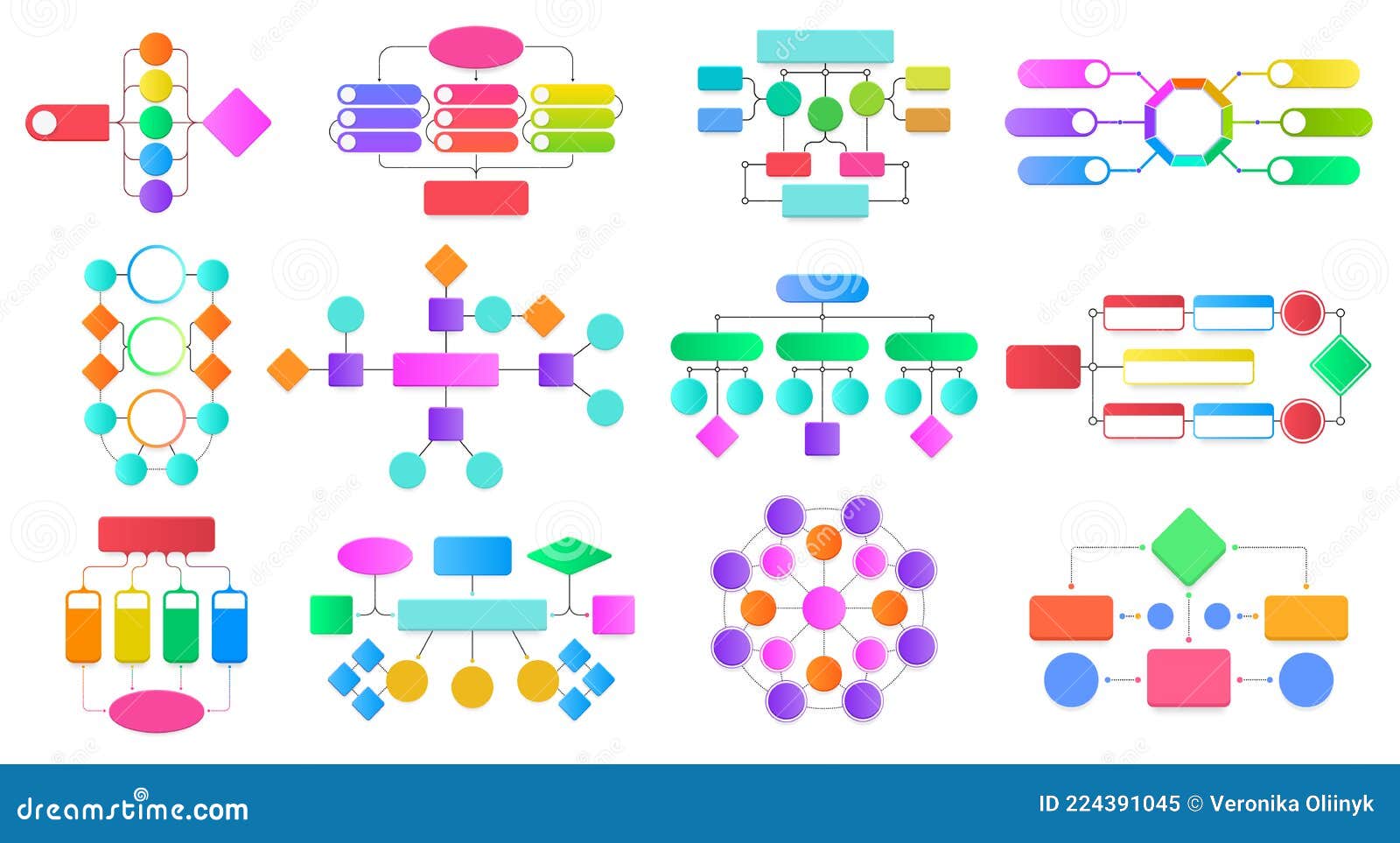 dreamstime.com

ID 224391045 © Veronika Oliinyk