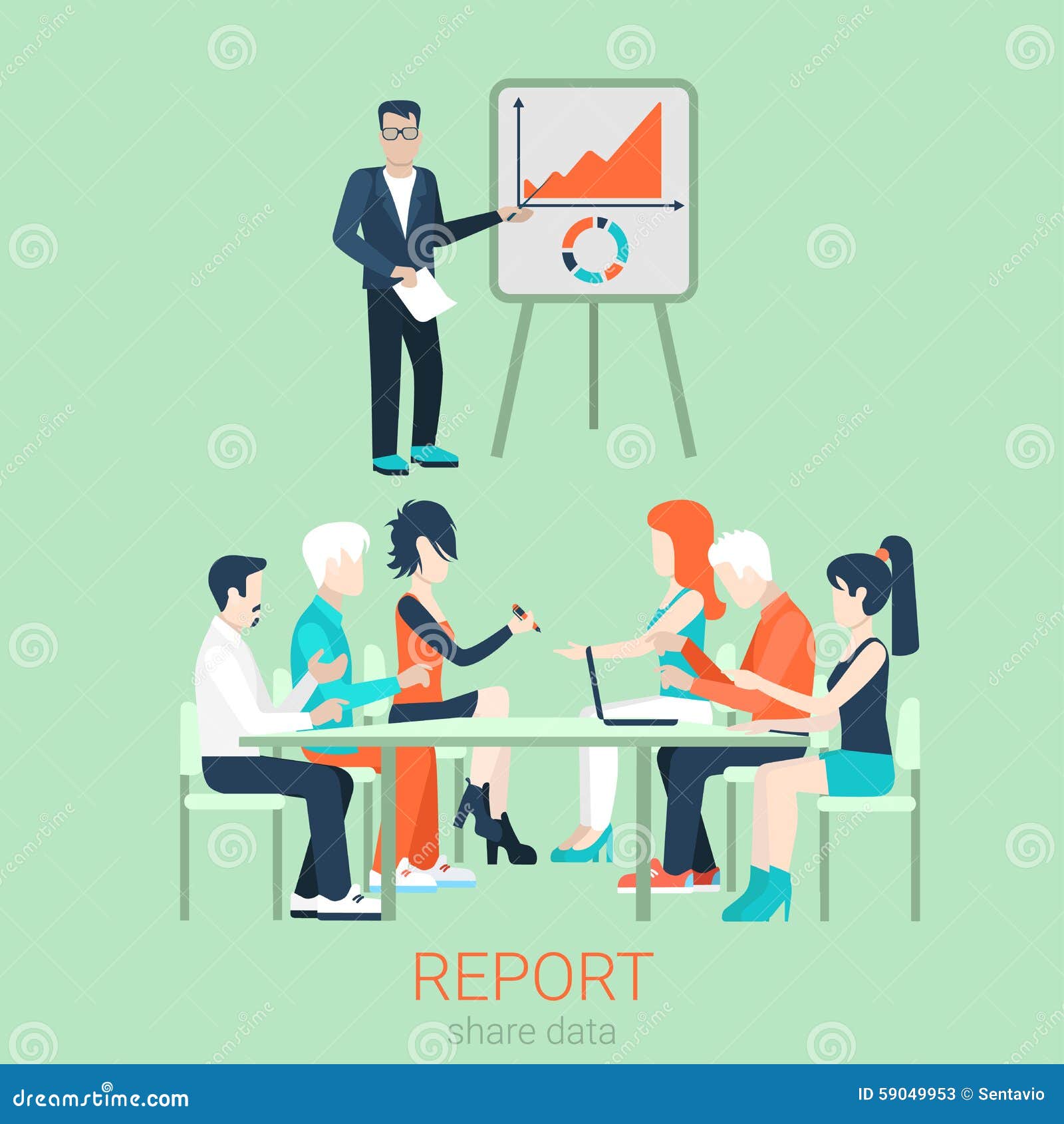 REPORT
share data

dreamstime.com
ID 59049953 © Sentavio