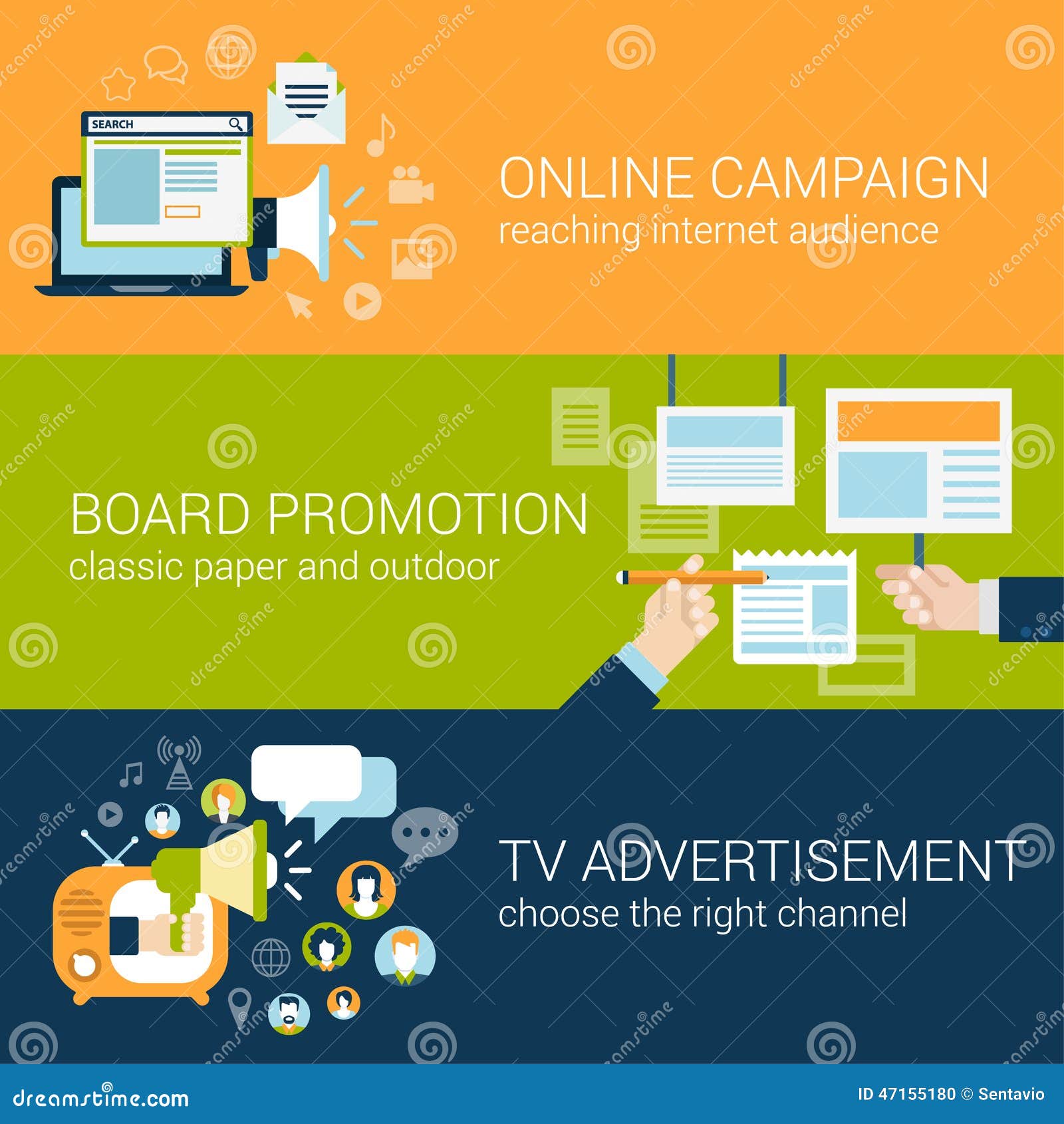 SEARCH

ONLINE CAMPAIGN
reaching internet audience

BOARD PROMOTION
classic paper and outdoor

TV ADVERTISEMENT
choose the right channel

dreamstime.com

ID 47155180 © Sentavio