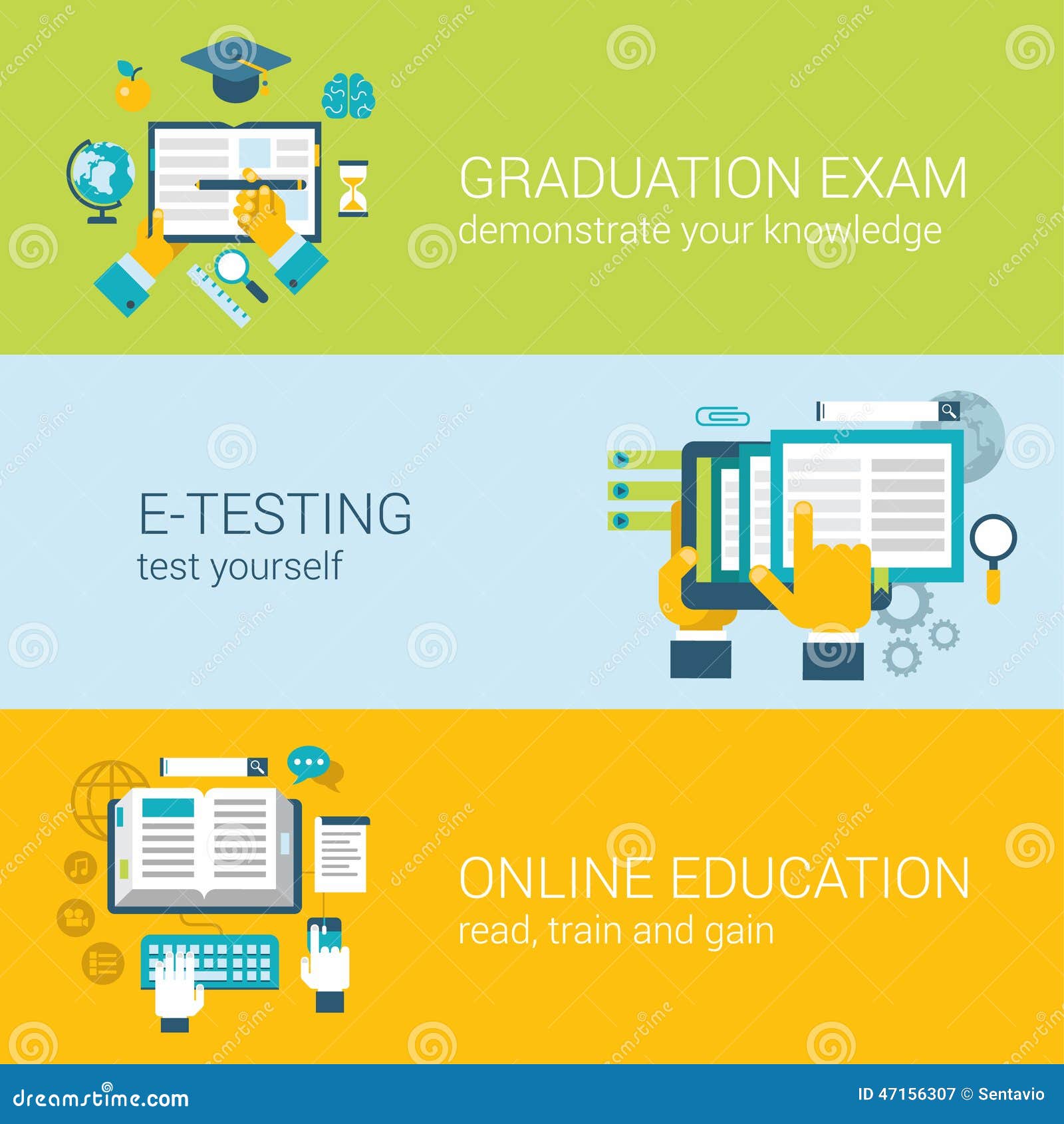 GRADUATION EXAM
demonstrate your knowledge

E-TESTING
test yourself

ONLINE EDUCATION
read, train and gain

dreamstime.com

ID 47156307 © Sentavio