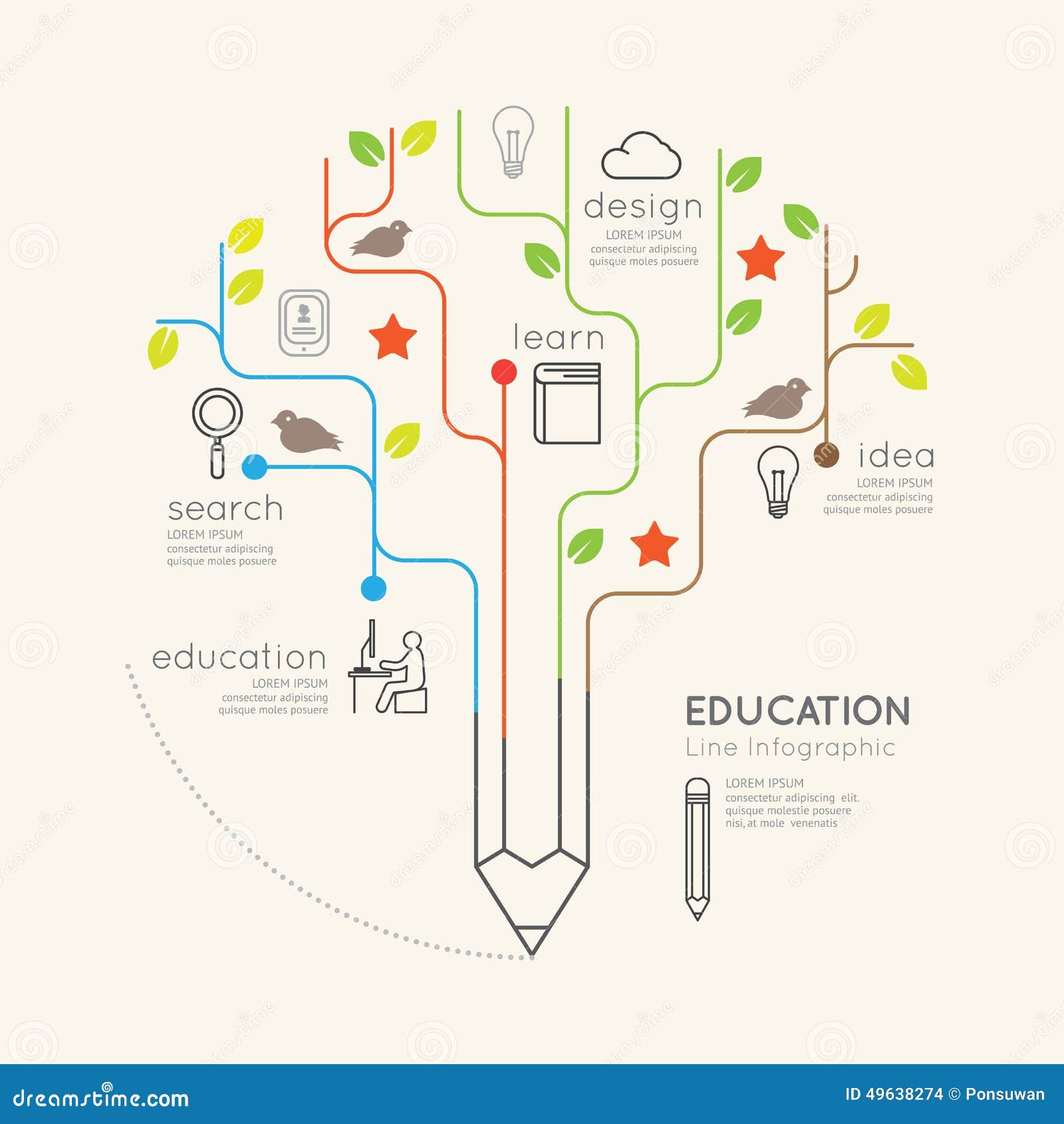 design
LOREM IPSUM
consectetur adipiscing
quisque moles posuere

learn

idea
LOREM IPSUM
consectetur adipiscing
quisque moles posuere

search
LOREM IPSUM
consectetur adipiscing
quisque moles posuere

education
LOREM IPSUM
consectetur adipiscing
quisque moles posuere

EDUCATION
Line Infographic

LOREM IPSUM
consectetur adipiscing elit.
quisque molestie posuere
nisi, at mole venenatis

dreamstime.com
ID 49638274 © Ponsuwan