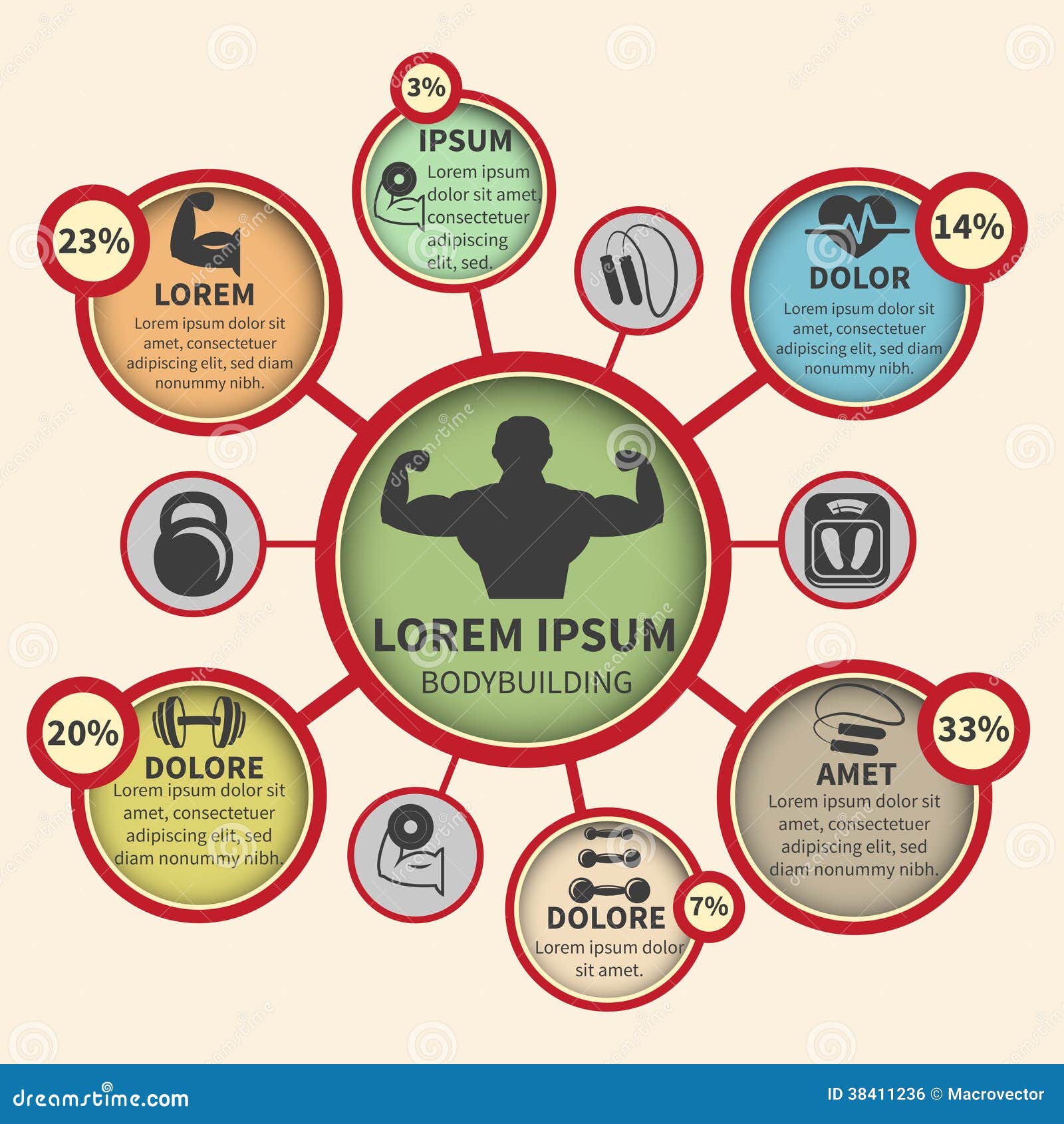 3%
IPSUM
Lorem ipsum dolor sit amet, consectetuer adipiscing elit, sed.

23%
LOREM
Lorem ipsum dolor sit amet, consectetuer adipiscing elit, sed diam nonummy nibh.

14%
DOLOR
Lorem ipsum dolor sit amet, consectetuer adipiscing elit, sed diam nonummy nibh.

LOREM IPSUM
BODYBUILDING

20%
DOLORE
Lorem ipsum dolor sit amet, consectetuer adipiscing elit, sed diam nonummy nibh.

33%
AMET
Lorem ipsum dolor sit amet, consectetuer adipiscing elit, sed diam nonummy nibh.

7%
DOLORE
Lorem ipsum dolor sit amet.

dreamstime.com
ID 38411236 © Macrovector