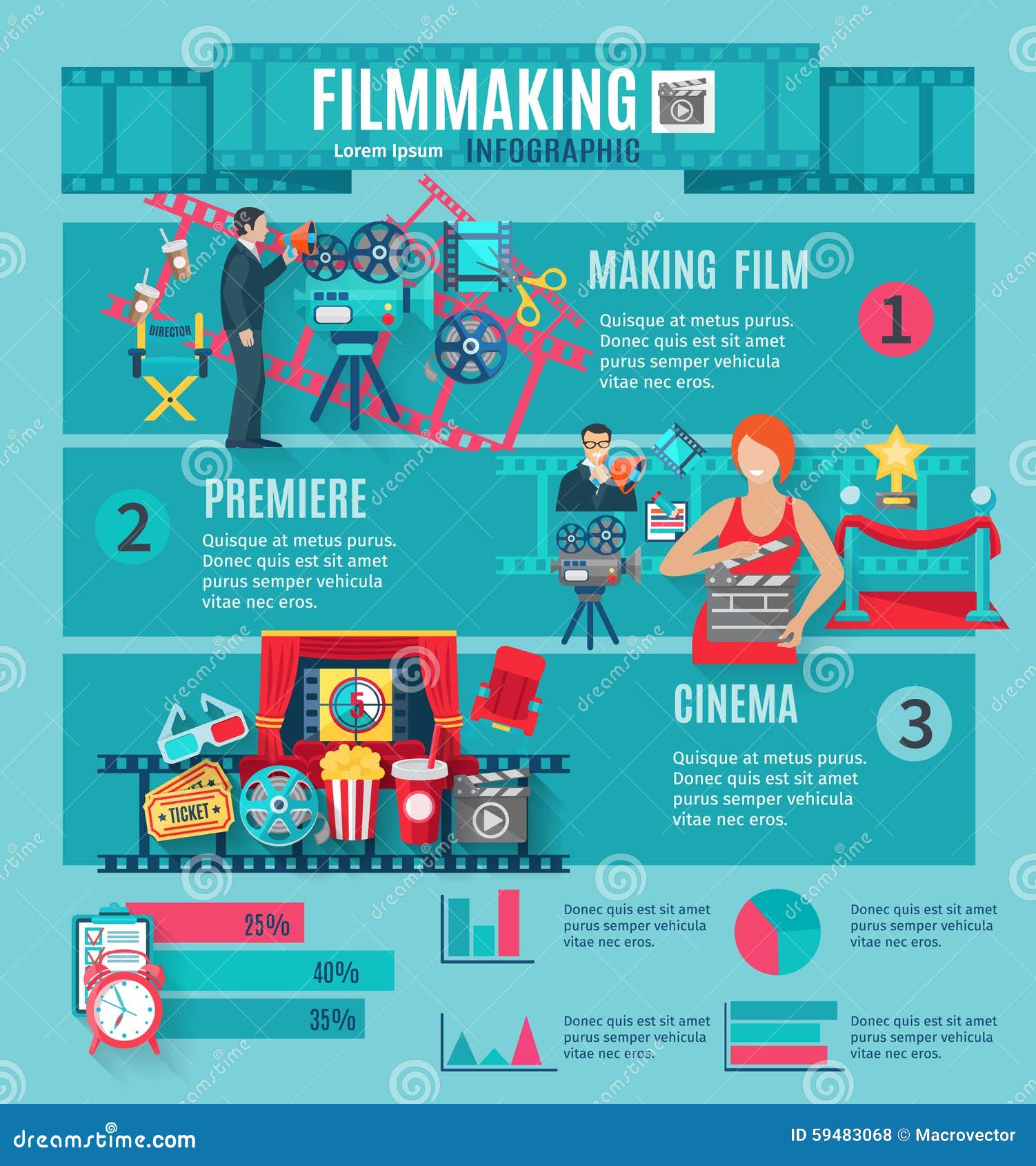 FILMMAKING

Lorem Ipsum INFOGRAPHIC

DIRECTOR

MAKING FILM

1

Quisque at metus purus. Donec quis est sit amet purus semper vehicula vitae nec eros.

2

PREMIERE

Quisque at metus purus. Donec quis est sit amet purus semper vehicula vitae nec eros.

5

TICKET

CINEMA

3

Quisque at metus purus. Donec quis est sit amet purus semper vehicula vitae nec eros.

25%

40%

35%

Donec quis est sit amet purus semper vehicula vitae nec eros.

Donec quis est sit amet purus semper vehicula vitae nec eros.

Donec quis est sit amet purus semper vehicula vitae nec eros.

Donec quis est sit amet purus semper vehicula vitae nec eros.

dreamstime.com

ID 59483068 © Macrovector